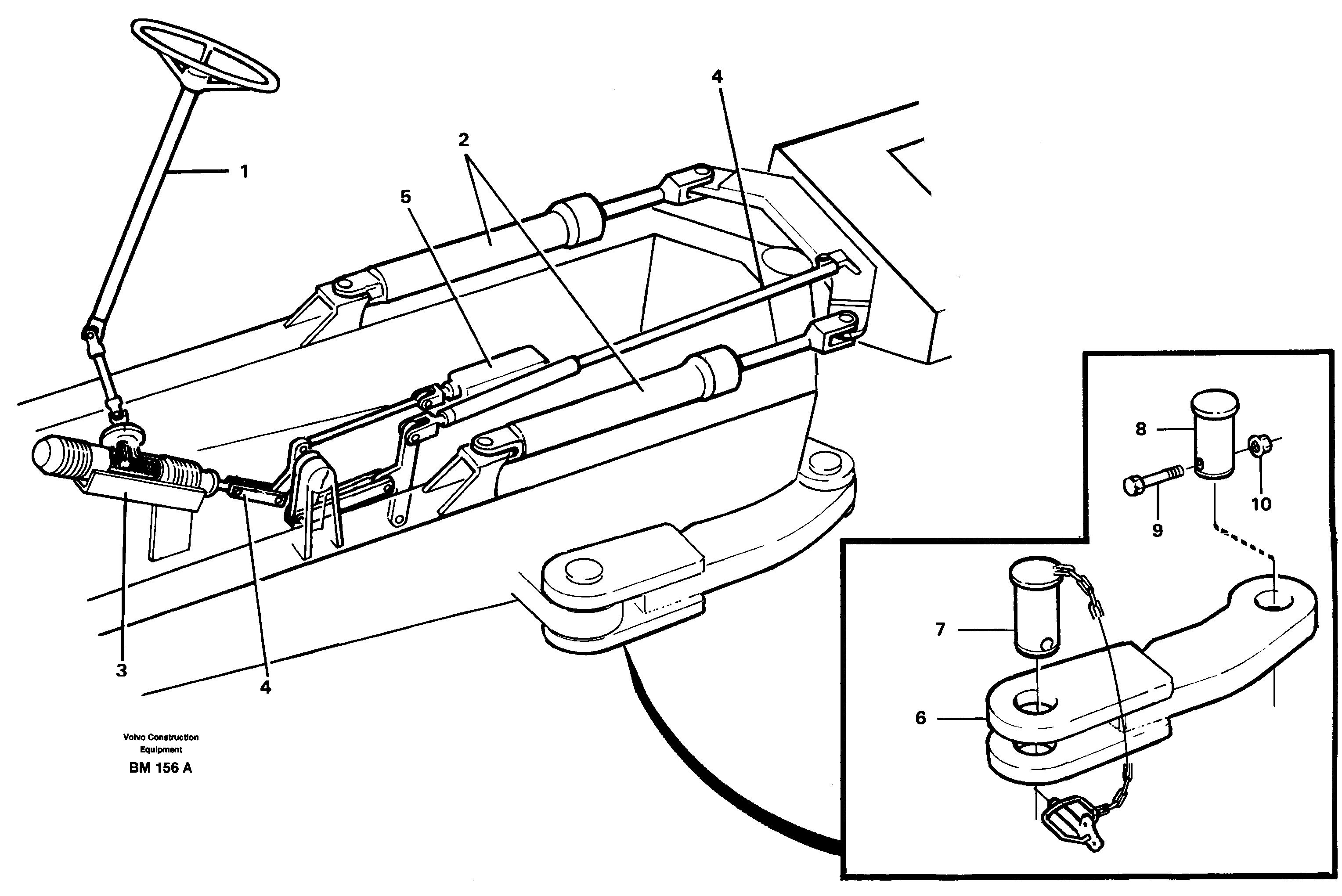 4
2
1
5
8
10
9
7
6
3
4
Volvo Construction Equipment
BM 156 A