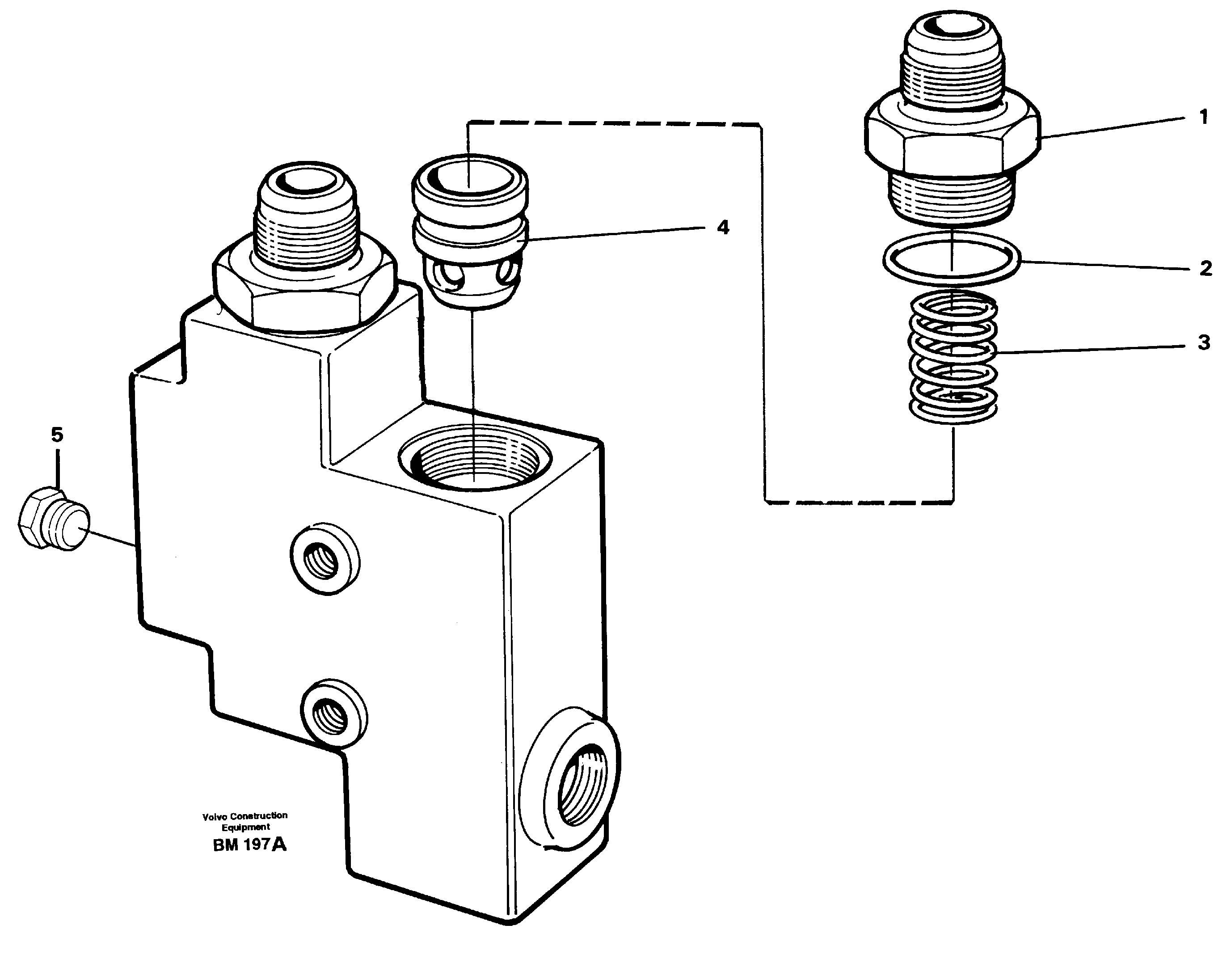 1
4
2
3
5
Volvo Construction Equipment
BM 197A