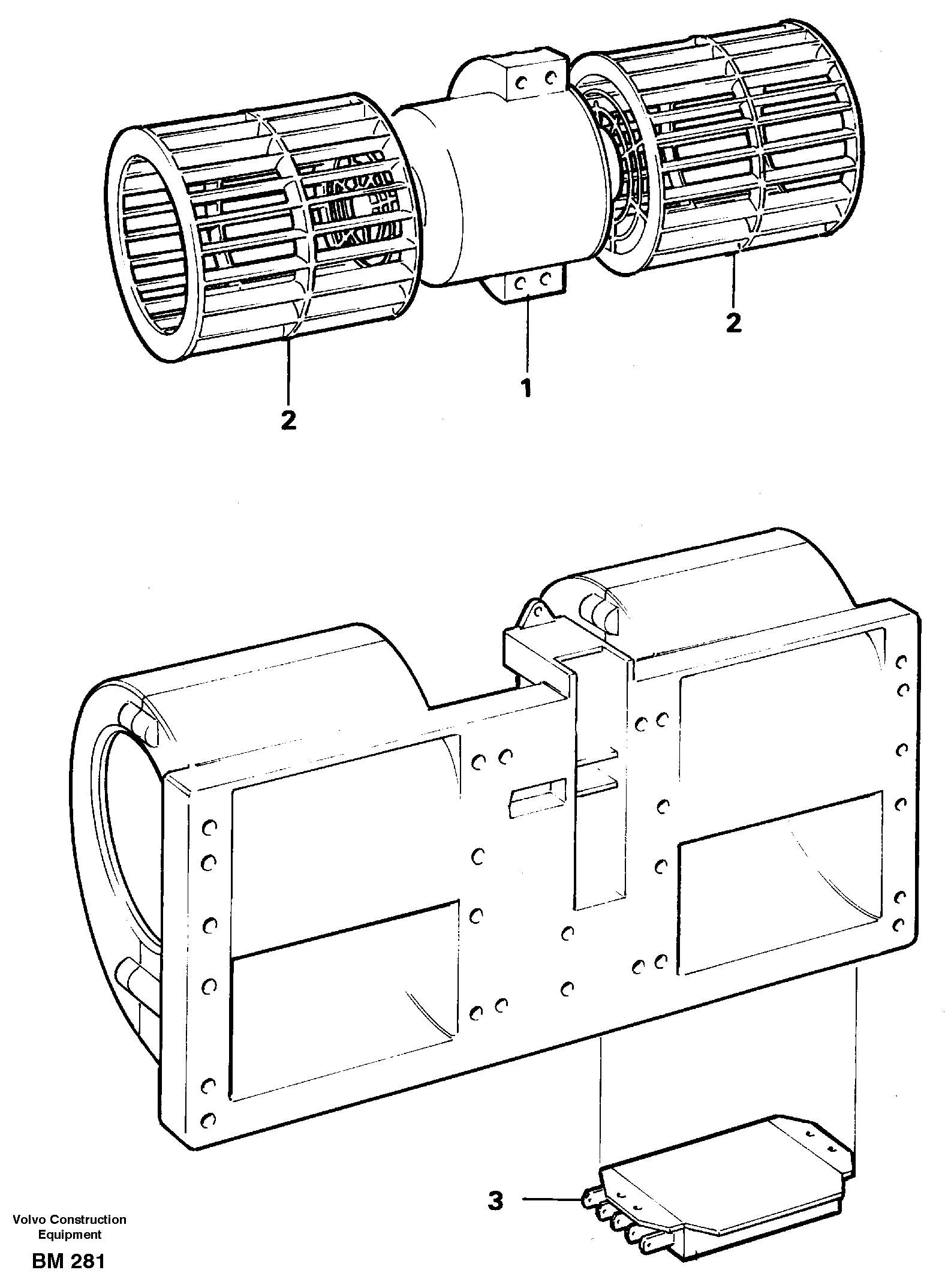 2

1

2

3

Volvo Construction Equipment

BM 281