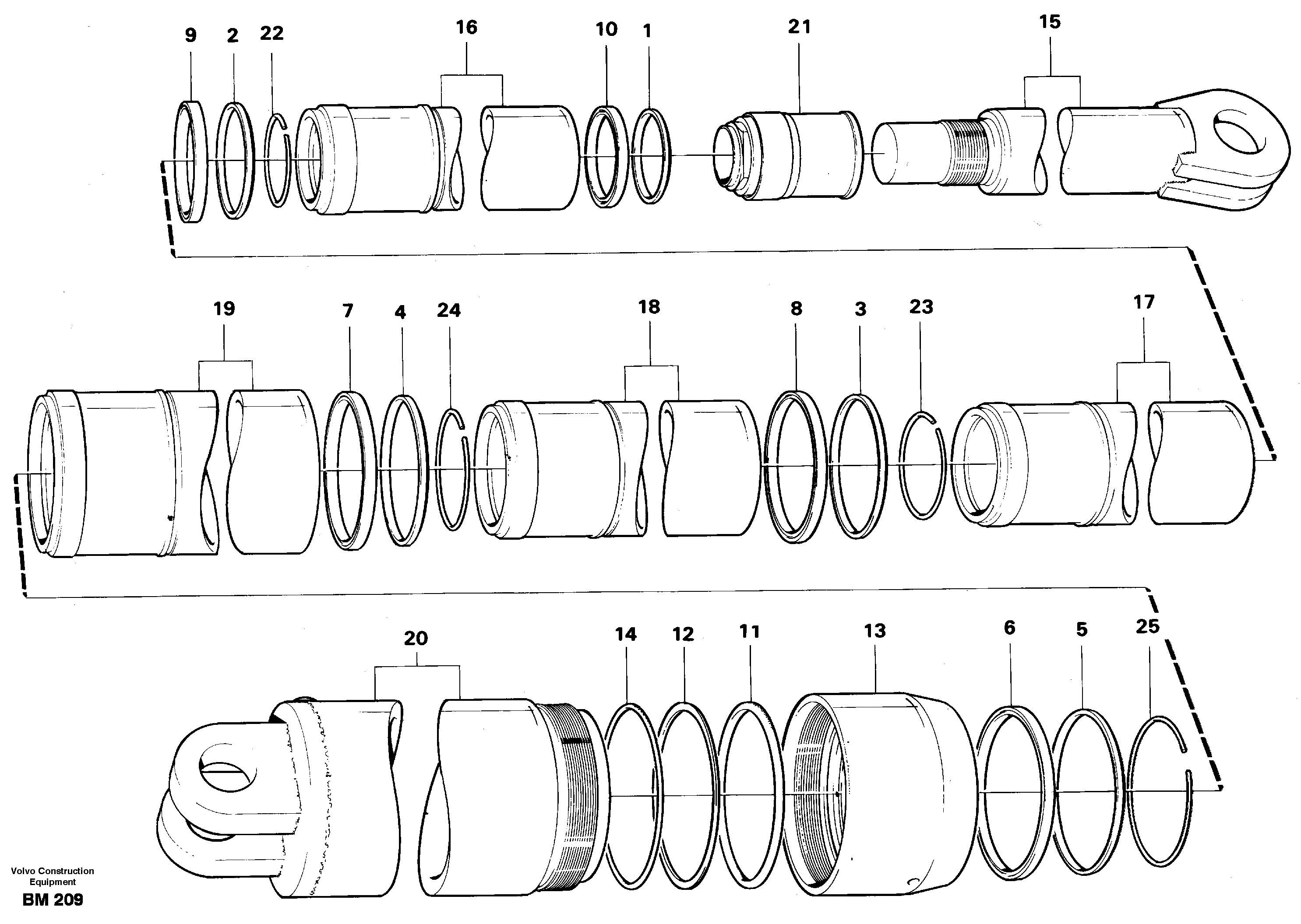 9 2 22 16 10 1 21 15

19 7 4 24 18 8 3 23 17

20 14 12 11 13 6 5 25

Volvo Construction Equipment
BM 209