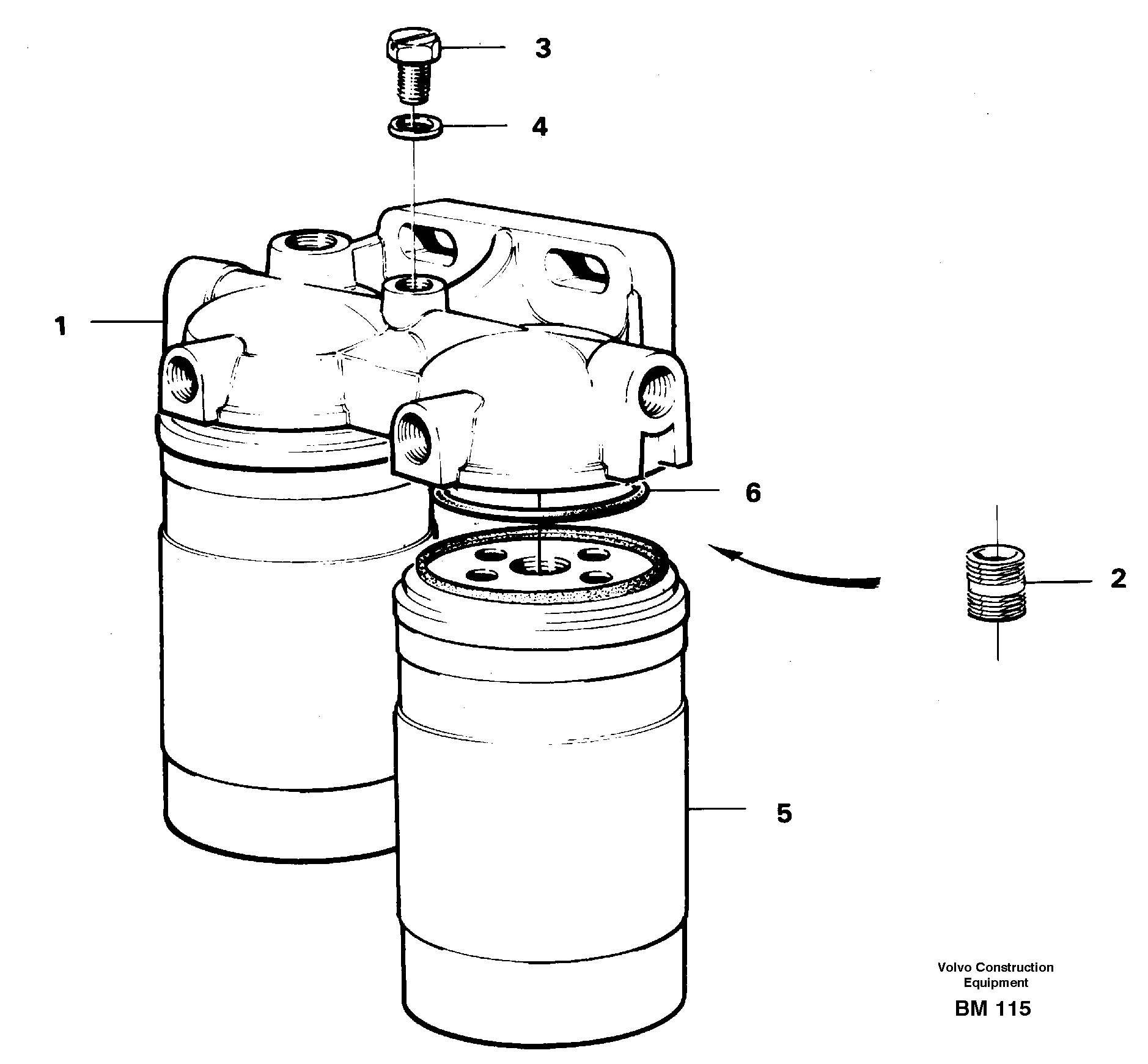 3

4

1

6

2

5

Volvo Construction Equipment

BM 115