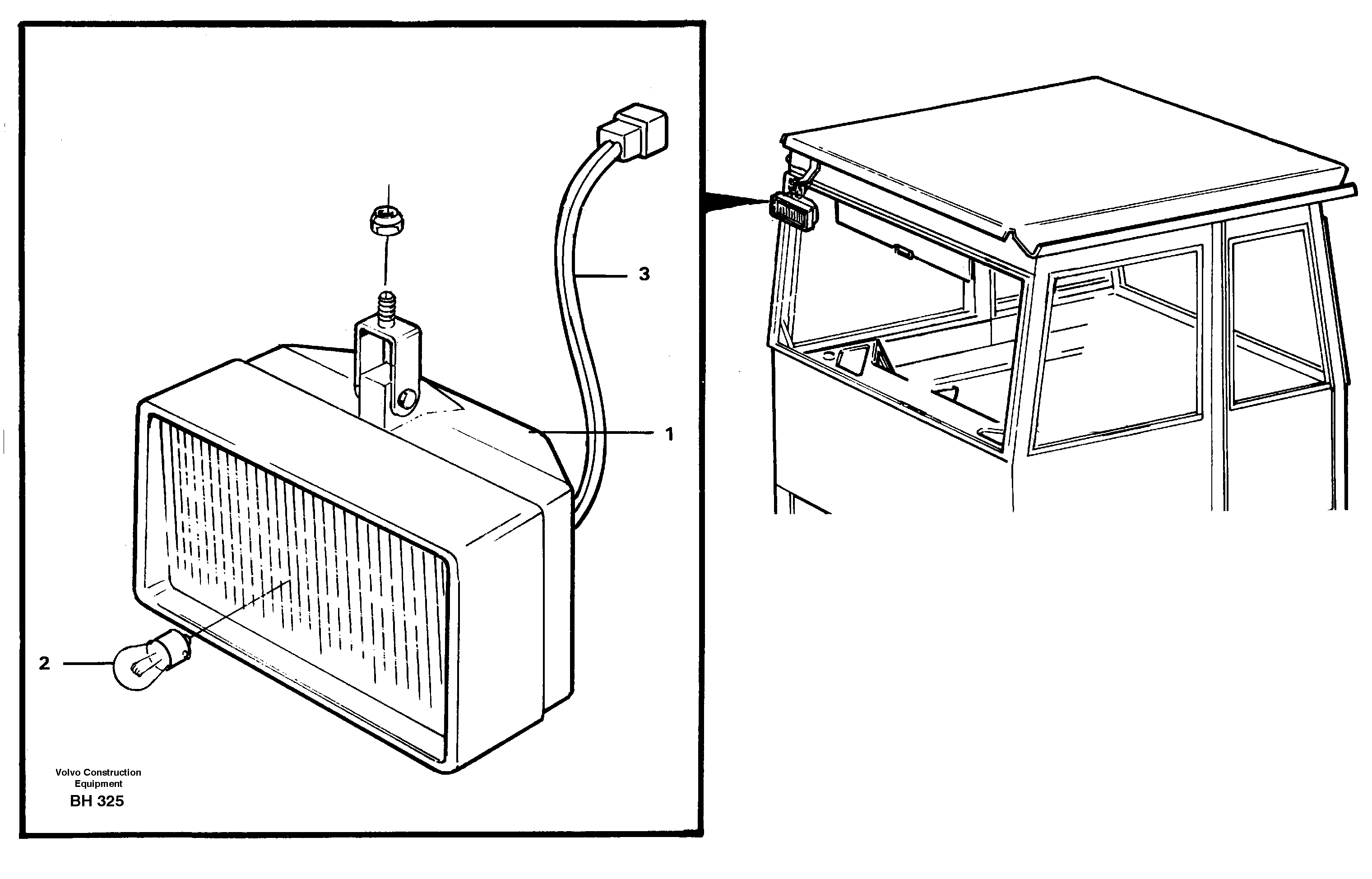 3

1

2

Volvo Construction
Equipment
BH 325