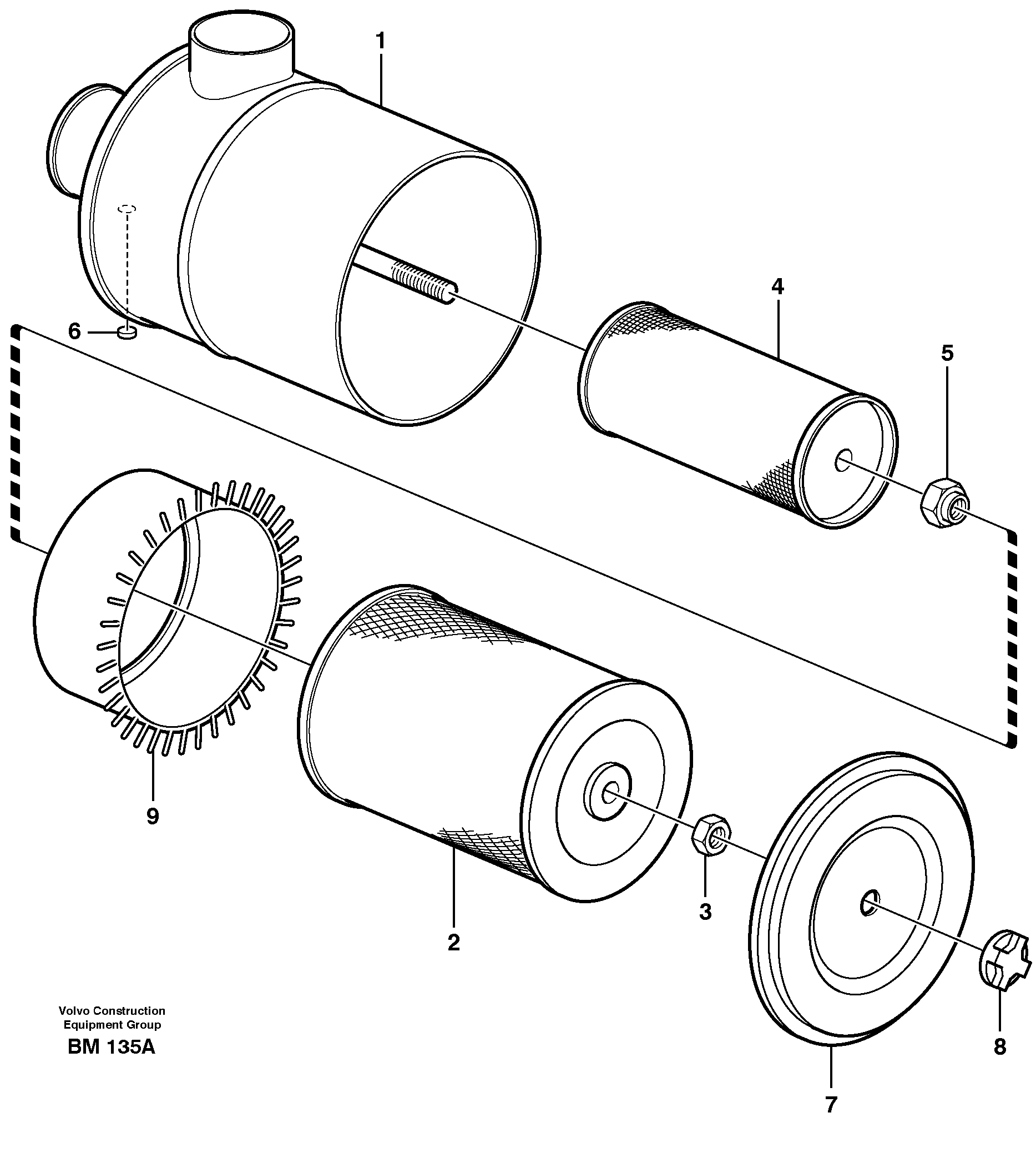 1
4
5
6
9
2
3
7
8
Volvo Construction
Equipment Group
BM 135A