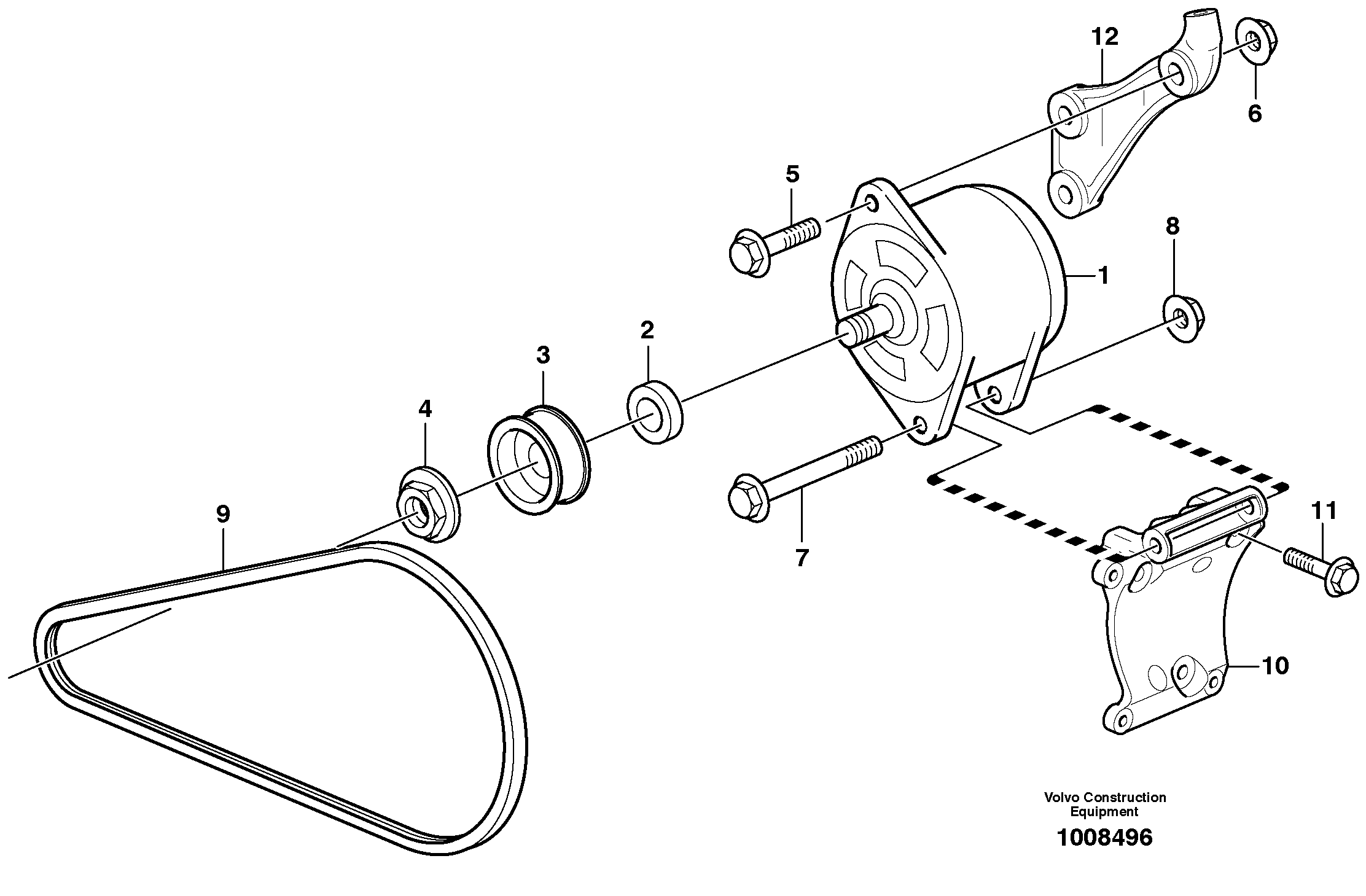 12
6
5
8
1
2
3
4
9
7
11
10
Volvo Construction Equipment
1008496