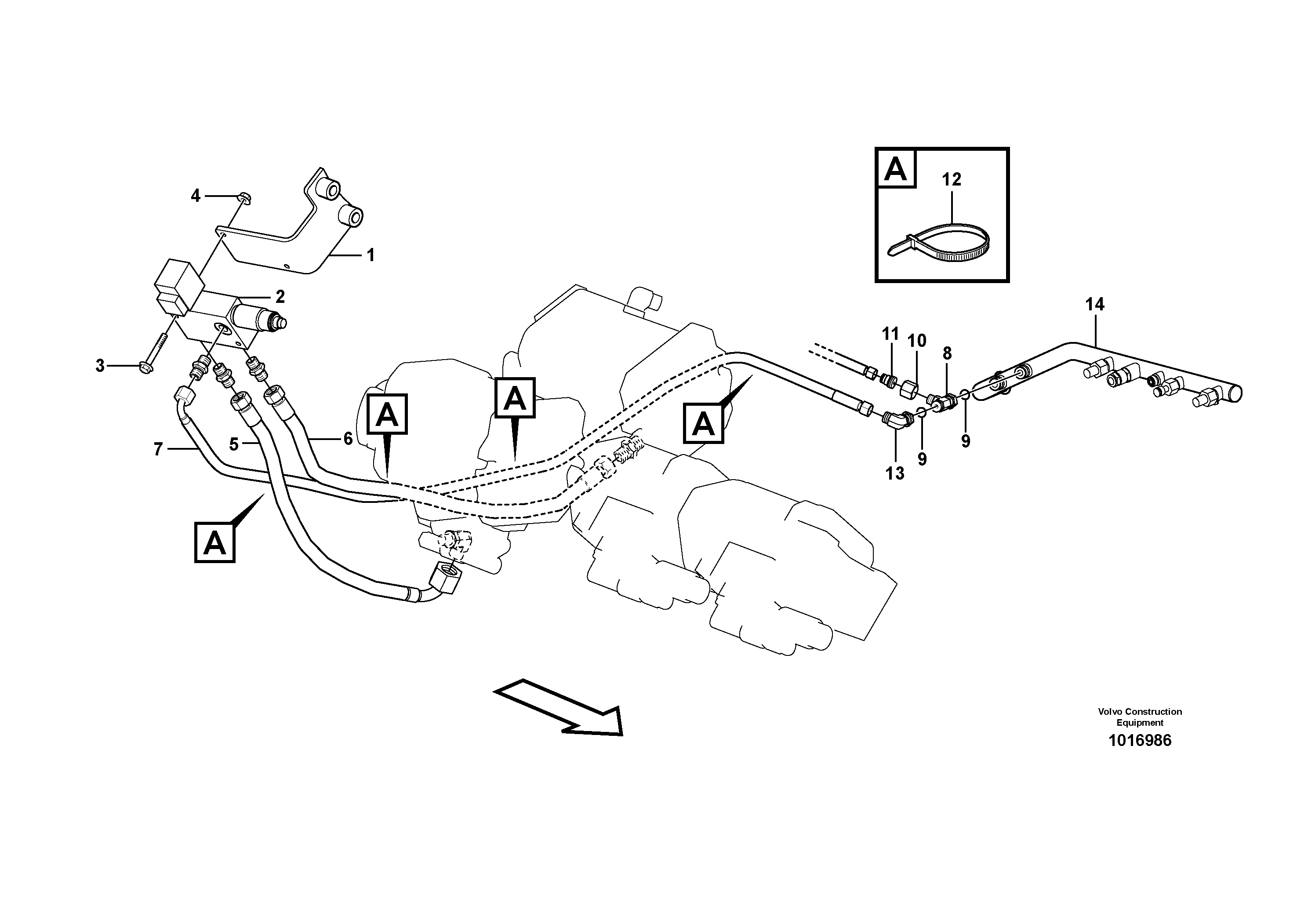 A
12
4
1
2
3
14
11
10
8
A
A
A
7
5
6
9
9
13
A
Volvo Construction Equipment
1016986