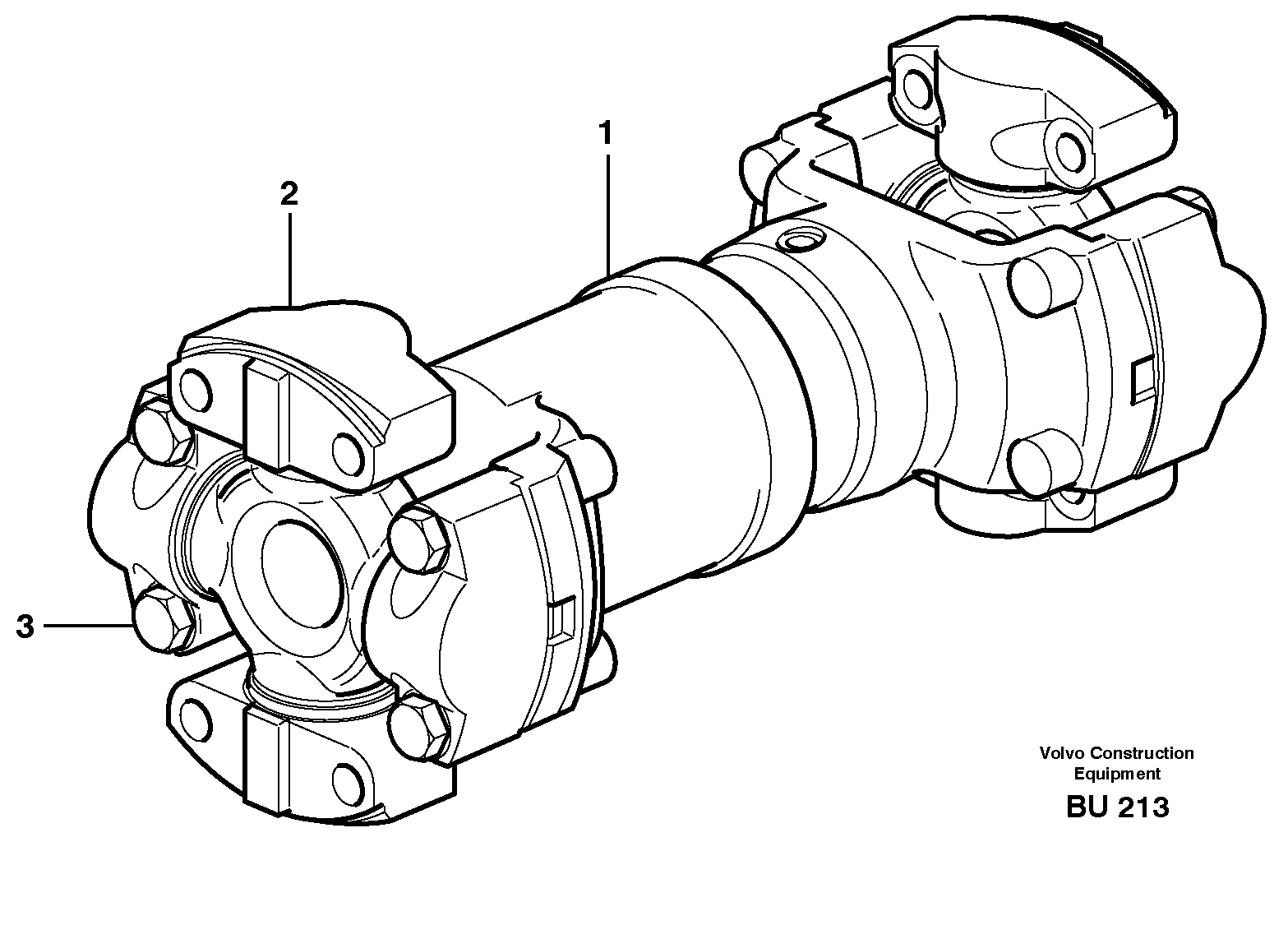 1

2

3

Volvo Construction Equipment

BU 213