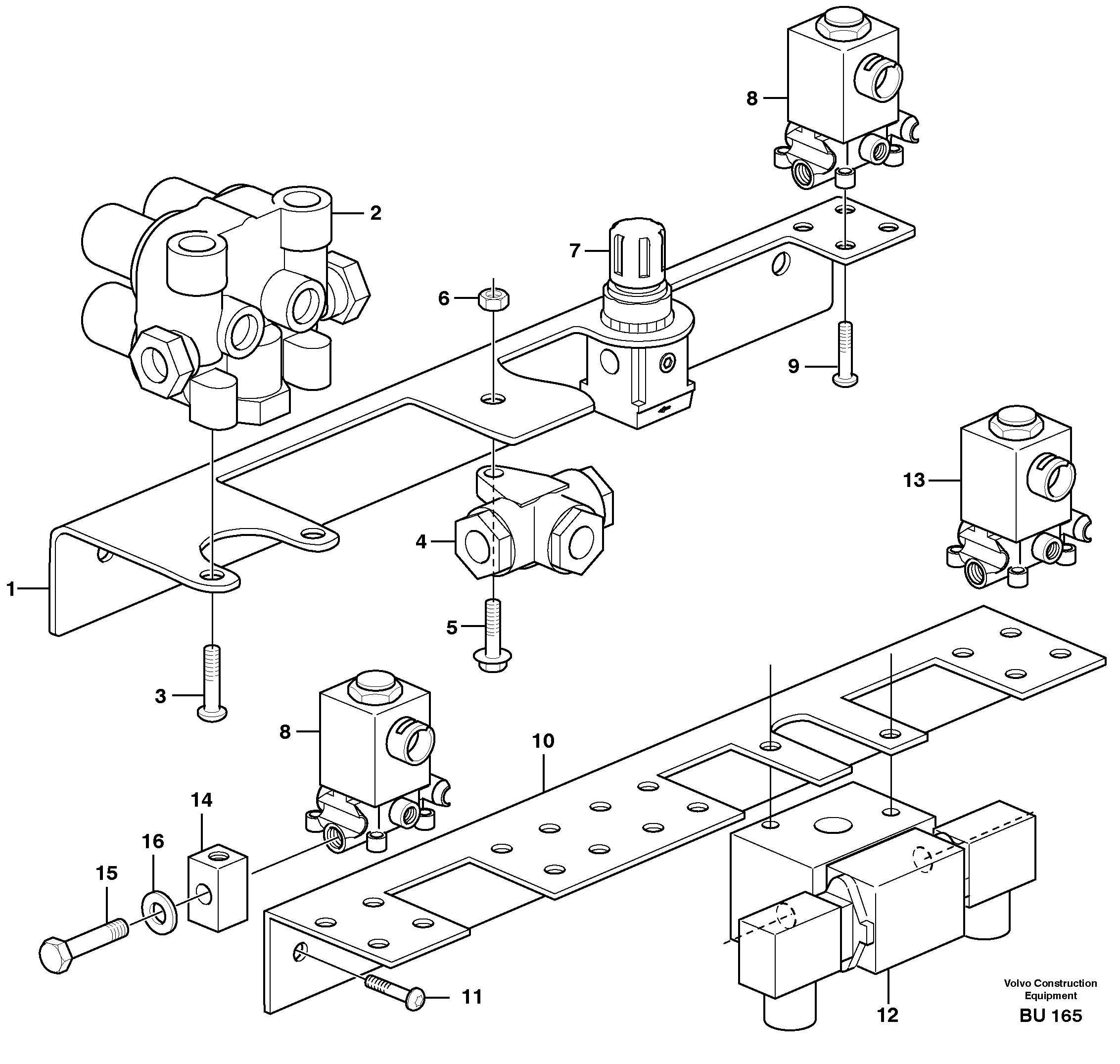 8
2
7
6
9
13
4
1
5
3
8
10
14
16
15
11
12
Volvo Construction Equipment
BU 165