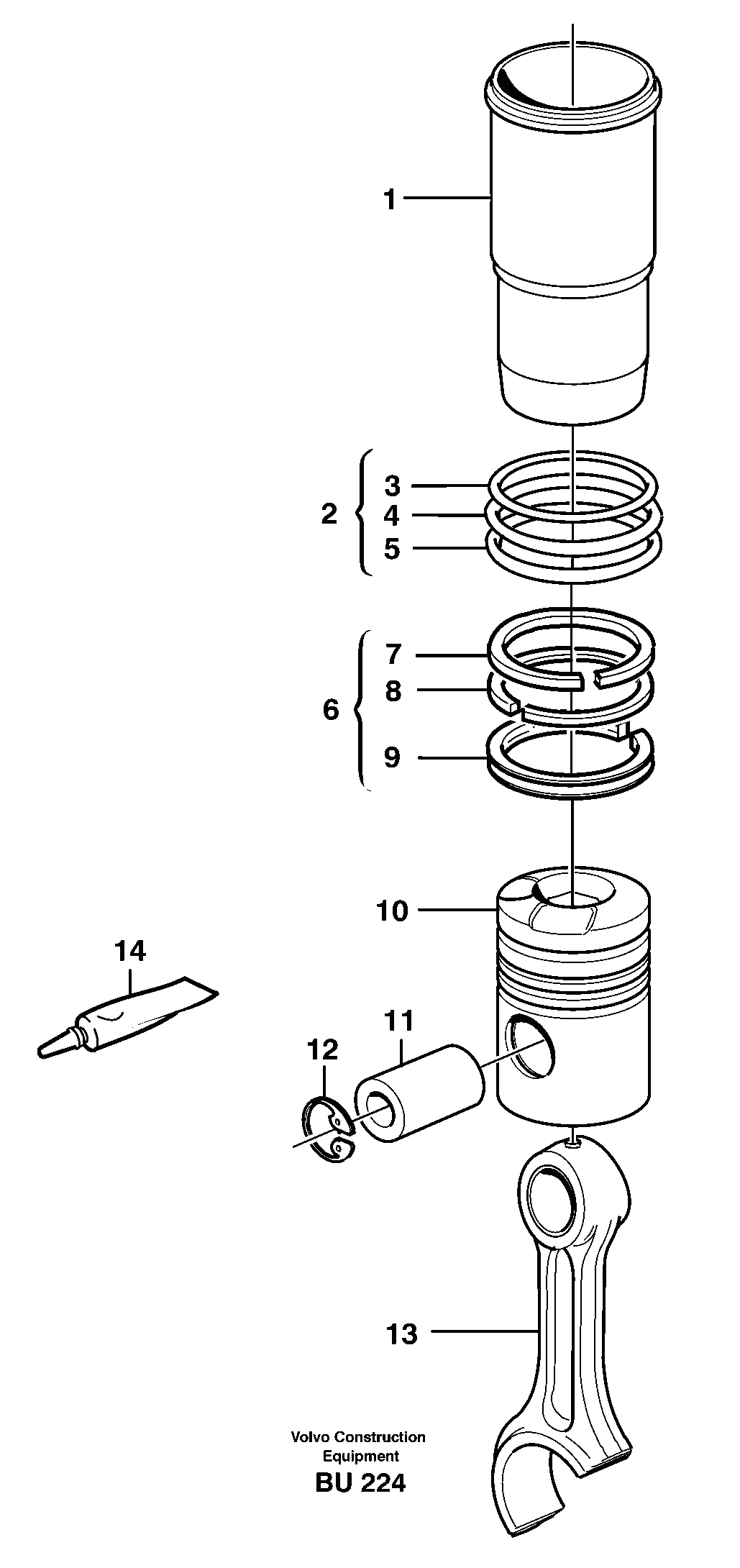 1

2
3
4
5

6
7
8
9

10

14

11

12

13

Volvo Construction
Equipment
BU 224