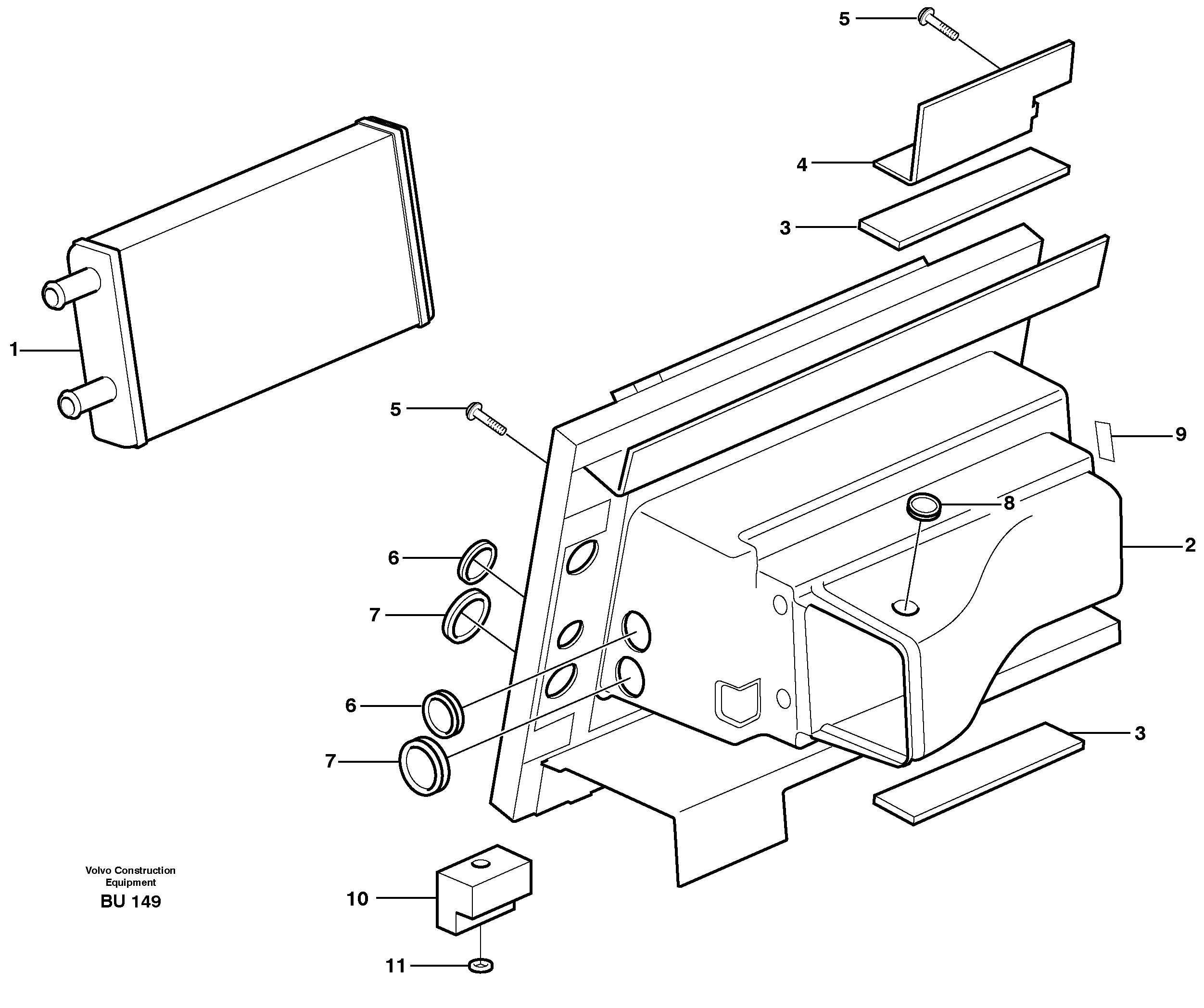 5
4
3
1
5
9
8
2
6
7
6
7
3
Volvo Construction Equipment
BU 149
10
11