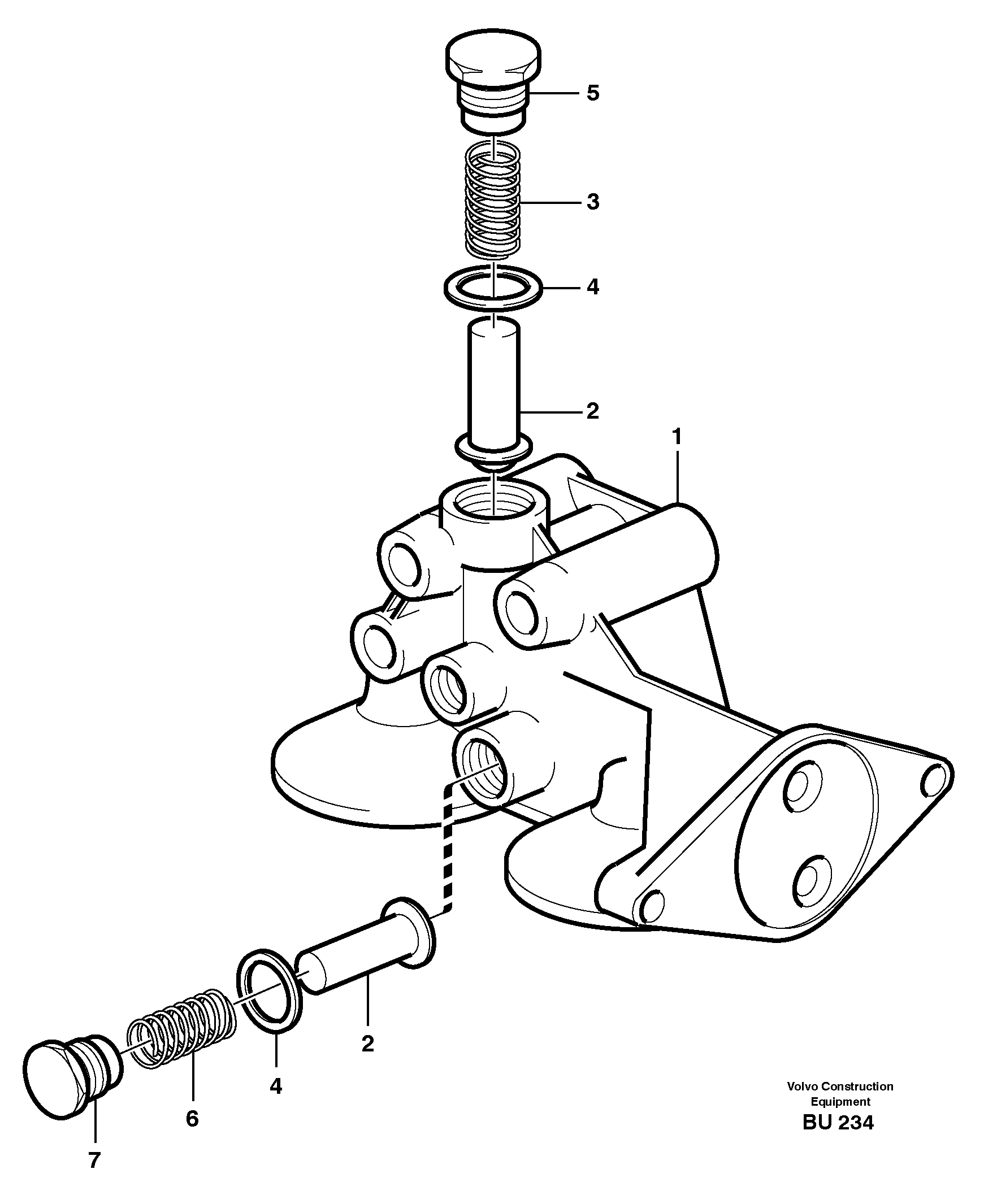 5
3
4
2
1
2
4
6
7

Volvo Construction Equipment
BU 234