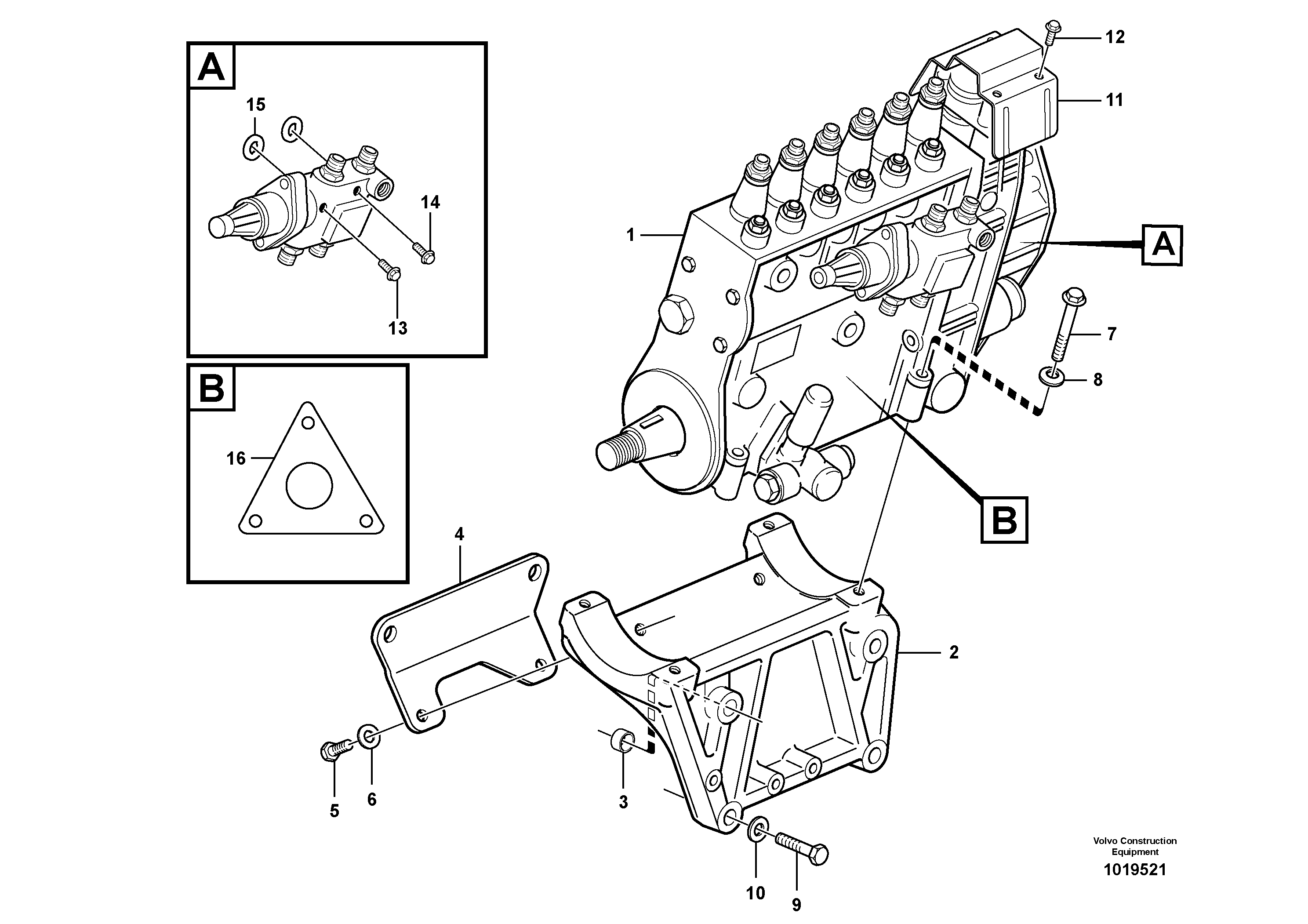 A

15

14

13

B

16

12

11

1

A

7

8

B

4

2

5

6

3

10

9

Volvo Construction Equipment

1019521