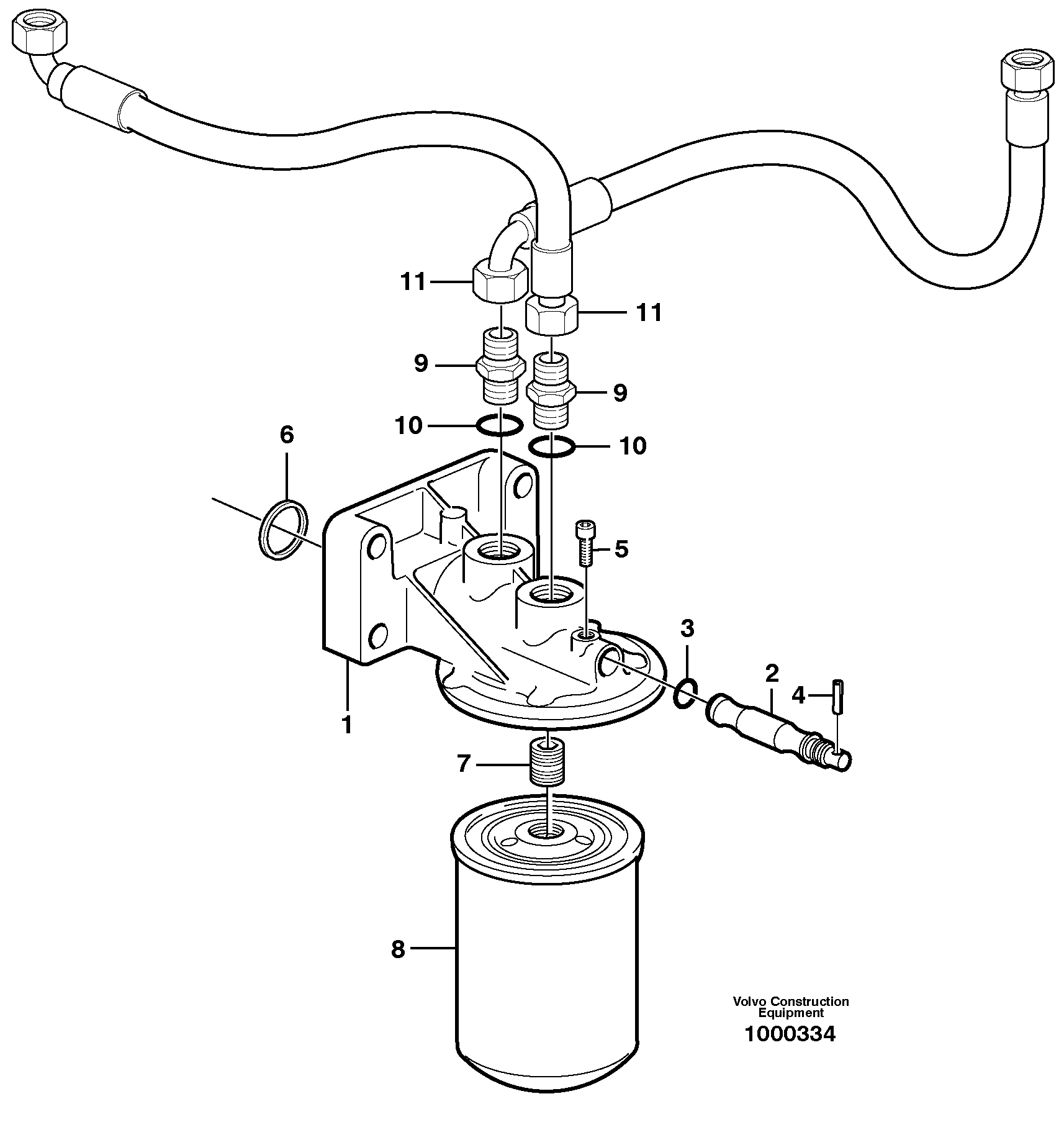 11
11
9
9
10
10
6
5
3
2
4
1
7
8
Volvo Construction Equipment
1000334