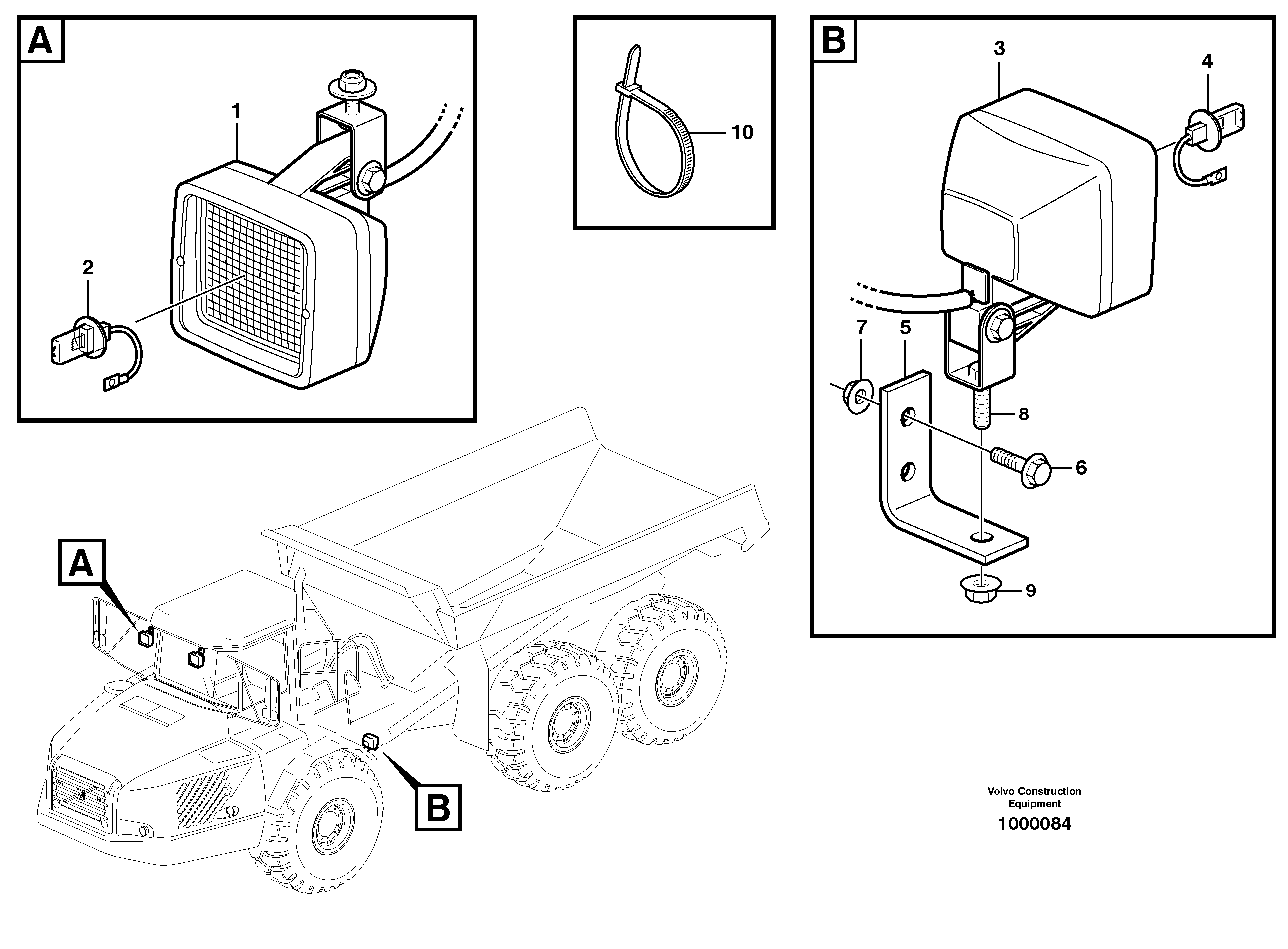 A

1

2

10

B

3

4

7

5

8

6

9

A

B

Volvo Construction Equipment

1000084