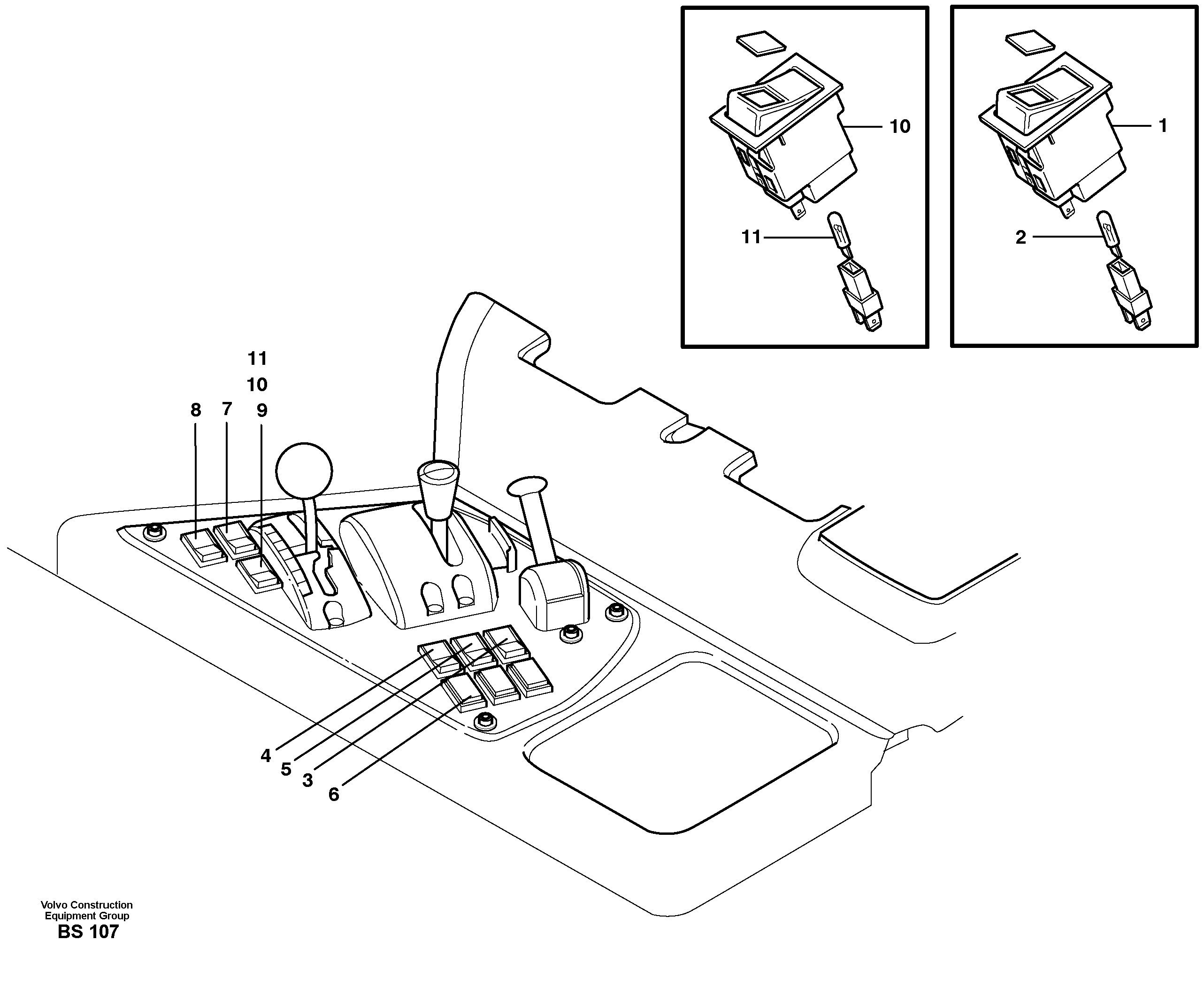 10
11
1
2
11
10
8 7 9
4
5
3
6
Volvo Construction
Equipment Group
BS 107