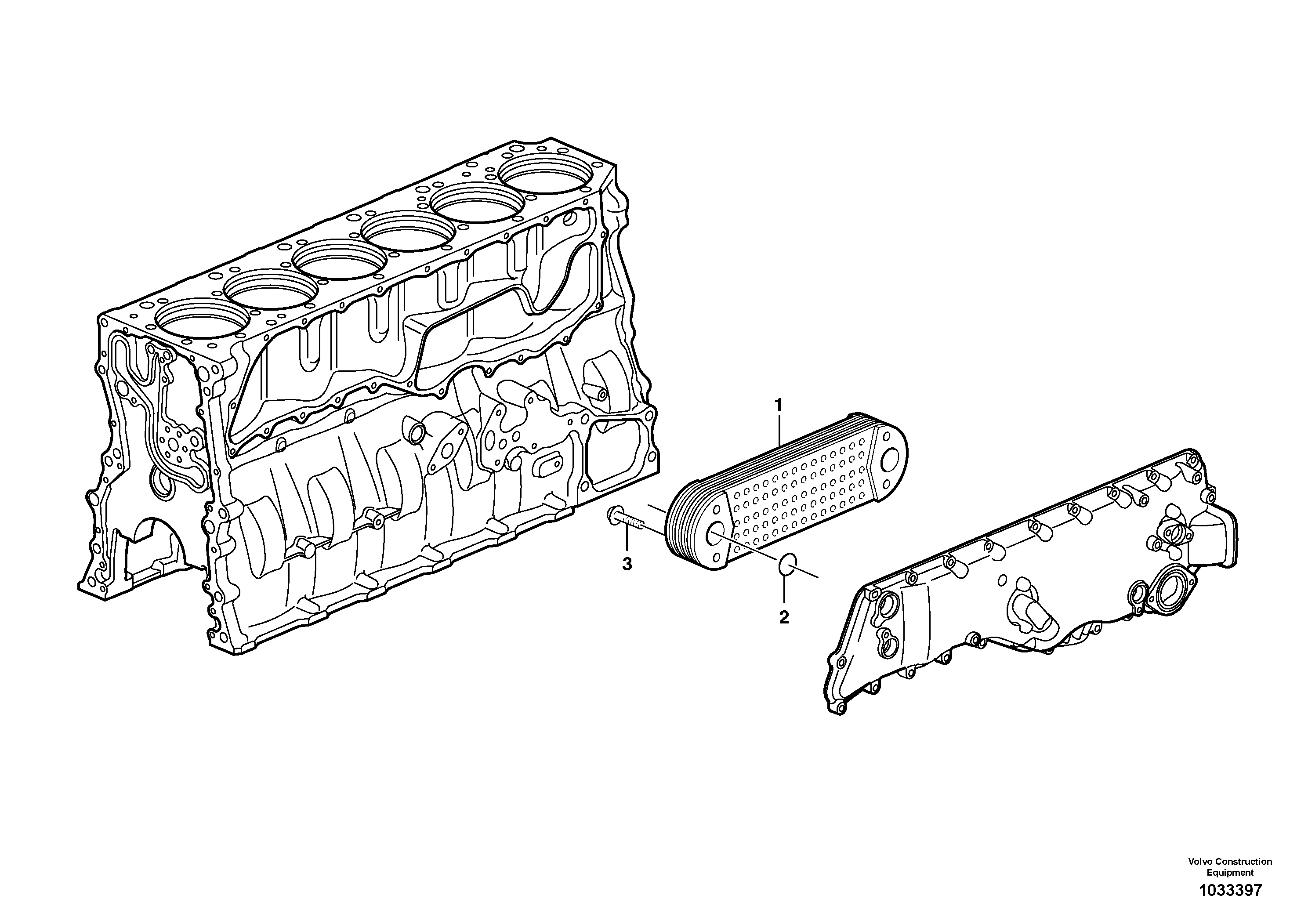 1

3

2

Volvo Construction Equipment

1033397