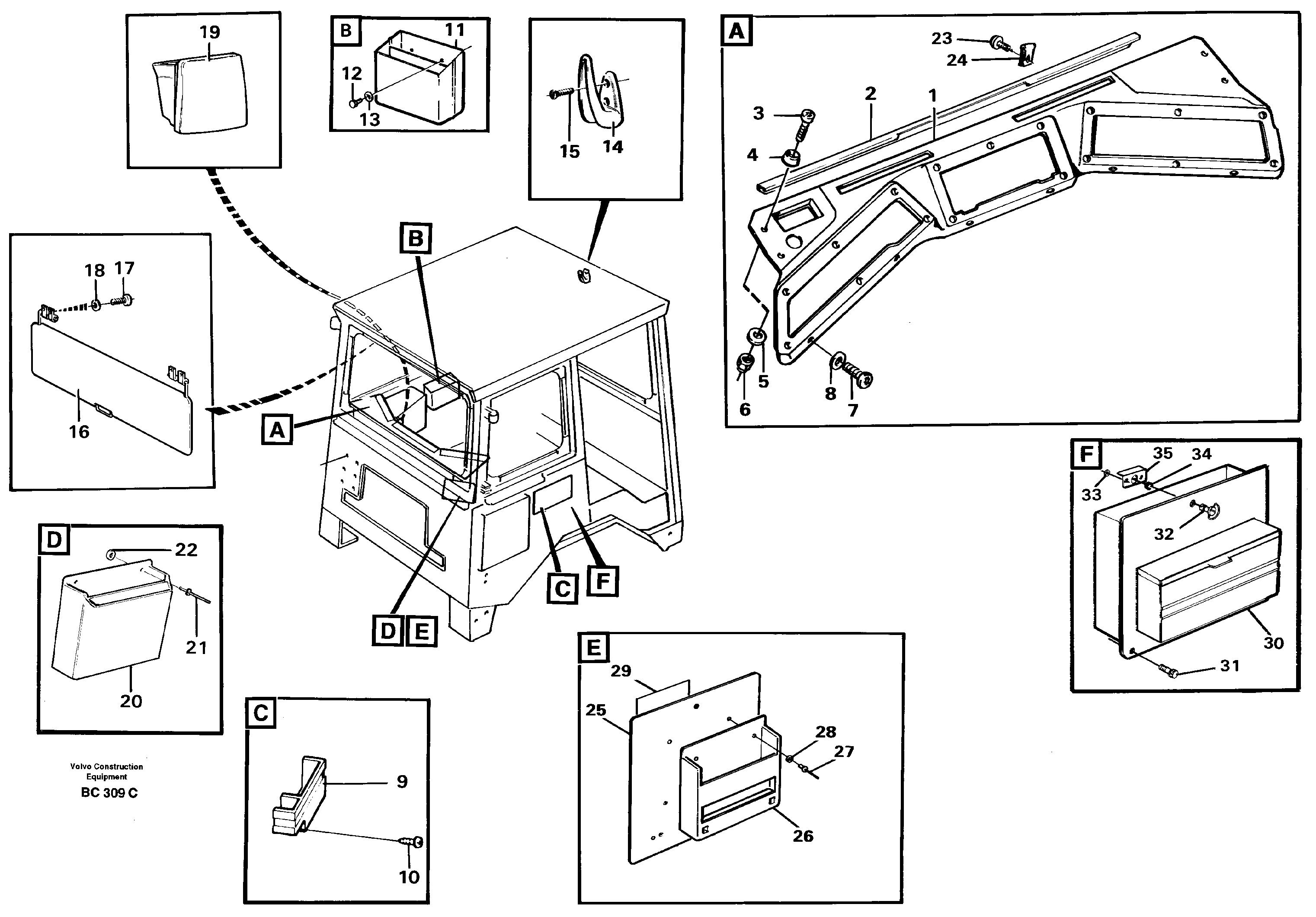 19

B
11
12
13

15
14

A
23
24
2
1
3
4
5
6
8
7

18
17
16

B
A

D
22
21
20

C
F
D E

F
35
34
33
32
30
31

E
29
25
28
27
26

C
9
10

Volvo Construction Equipment
BC 309 C