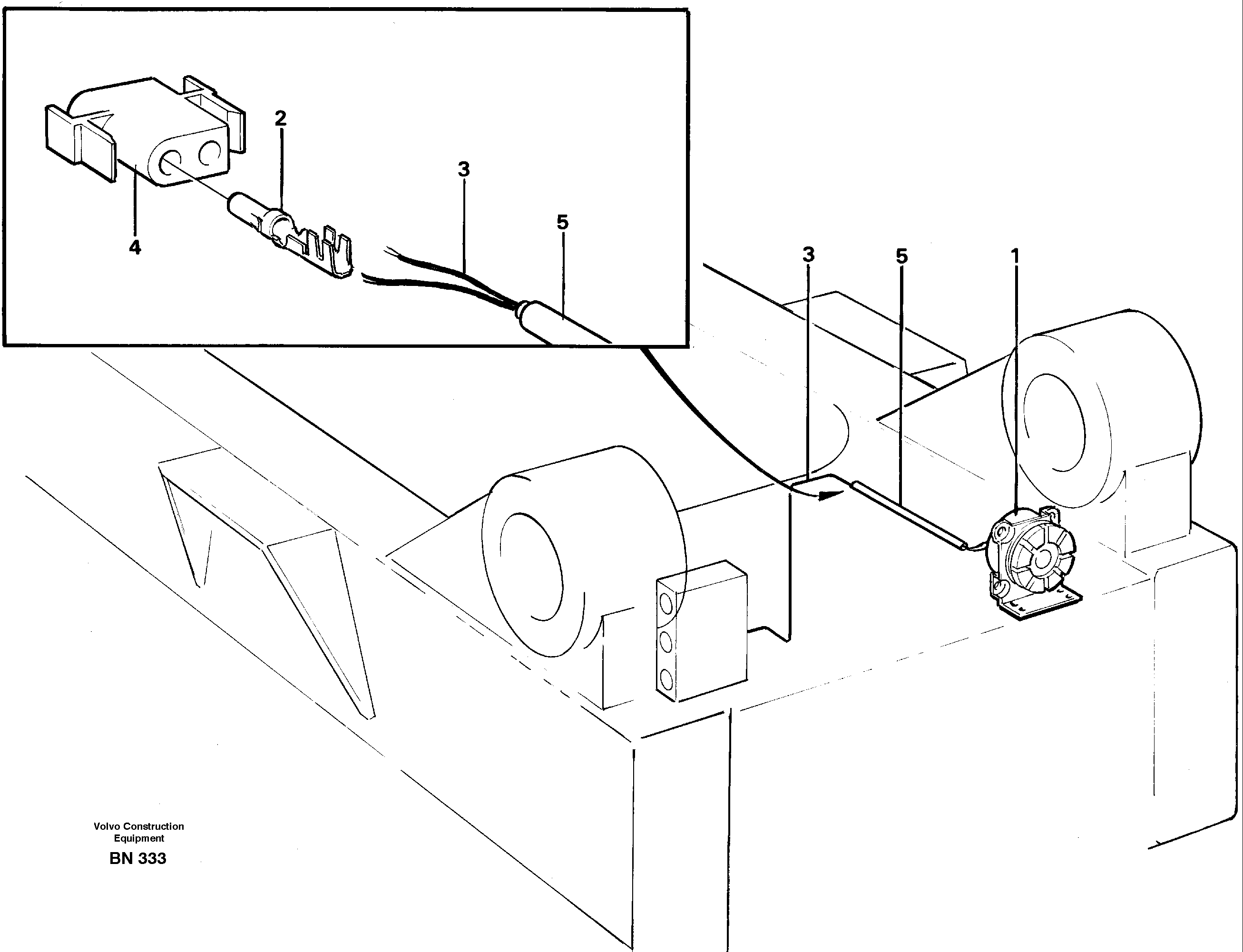 2
3
5
4
3
5
1
Volvo Construction Equipment
BN 333