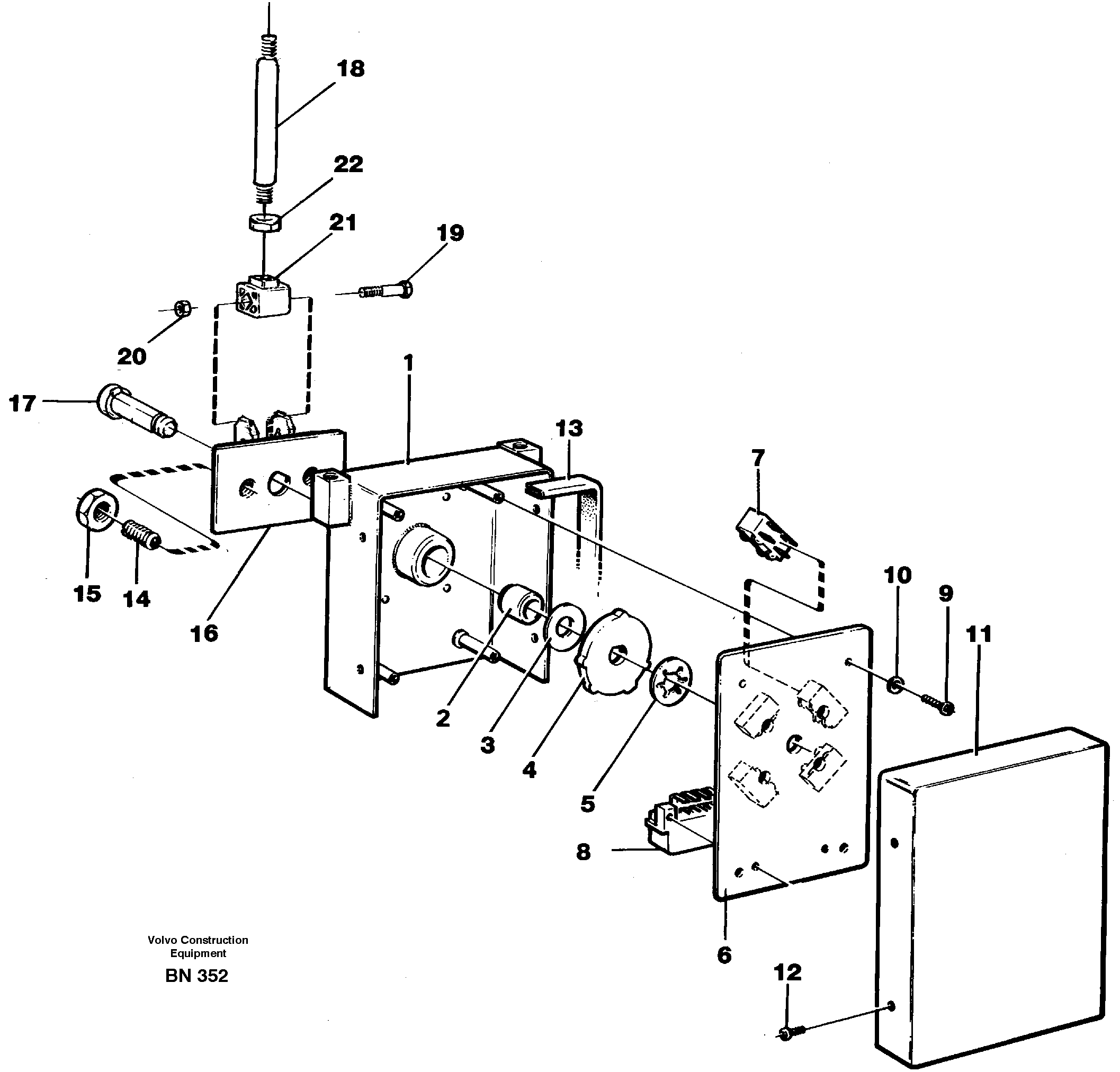 18
22
21
19
20
1
17
13
7
15
14
16
10
9
11
2
3
4
5
8
6
12
Volvo Construction Equipment
BN 352