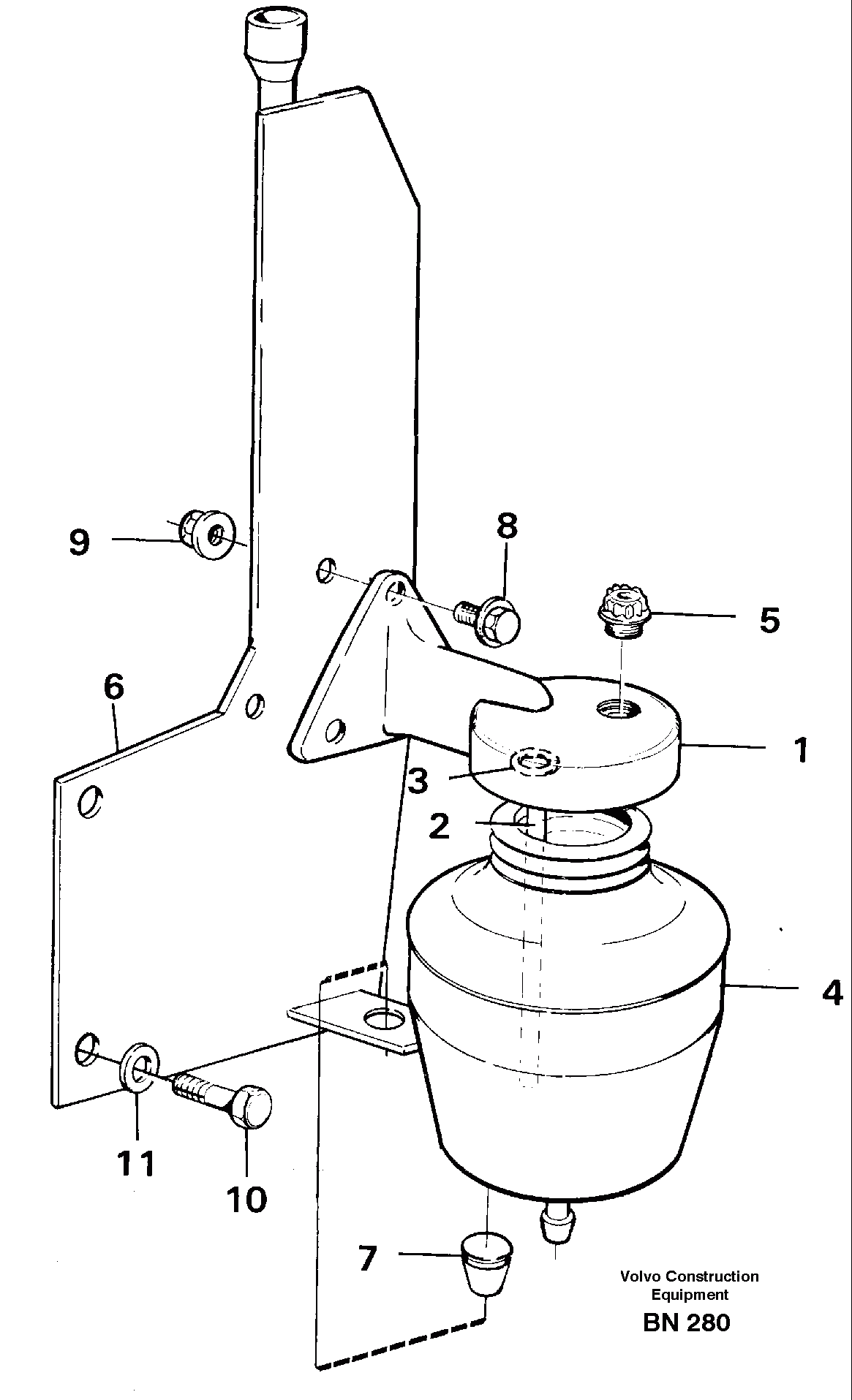 9
8
5
6
1
3
2
4
11
10
7
Volvo Construction Equipment
BN 280