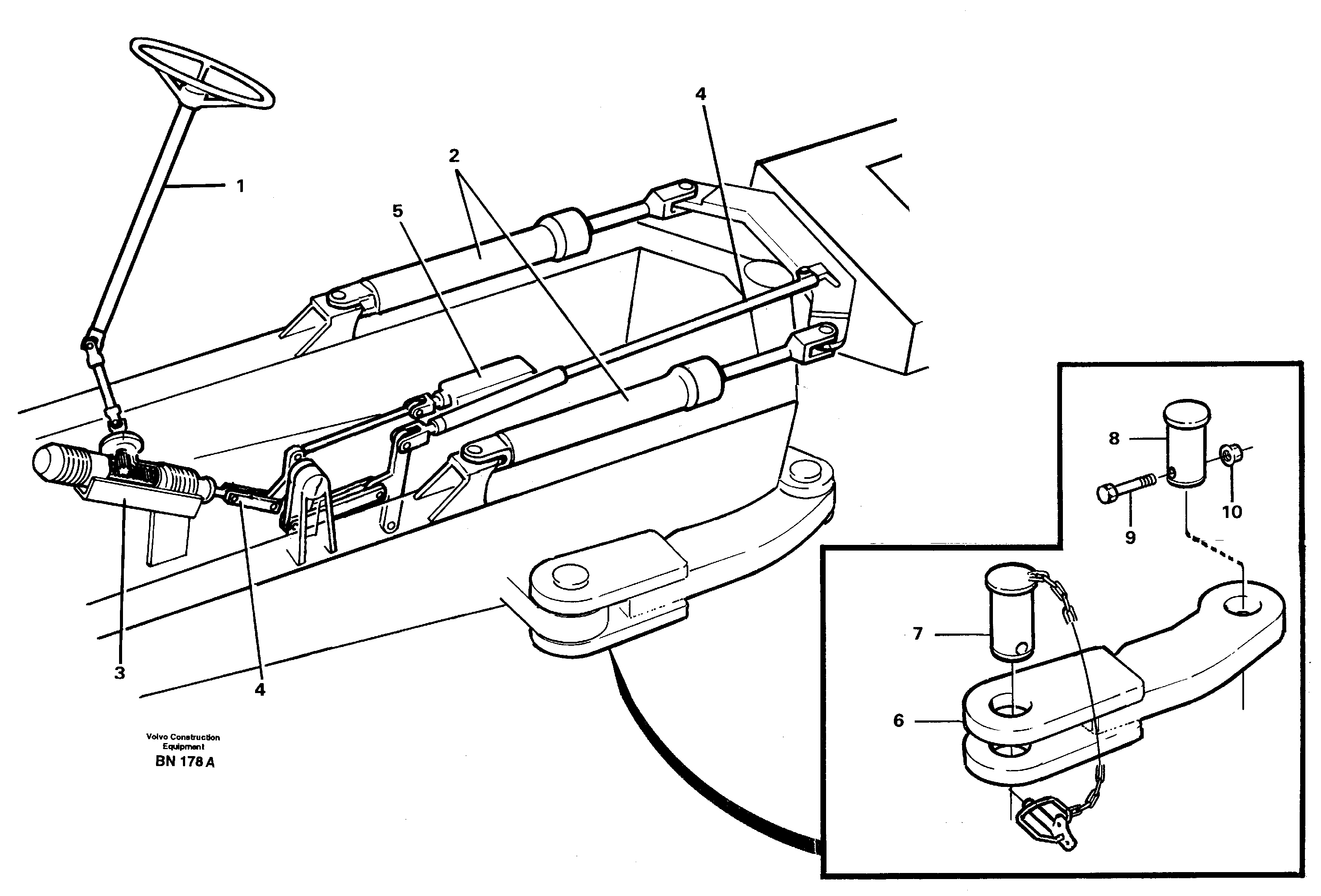 4
2
1
5
8
10
9
7
6
3
4
Volvo Construction Equipment
BN 178 A