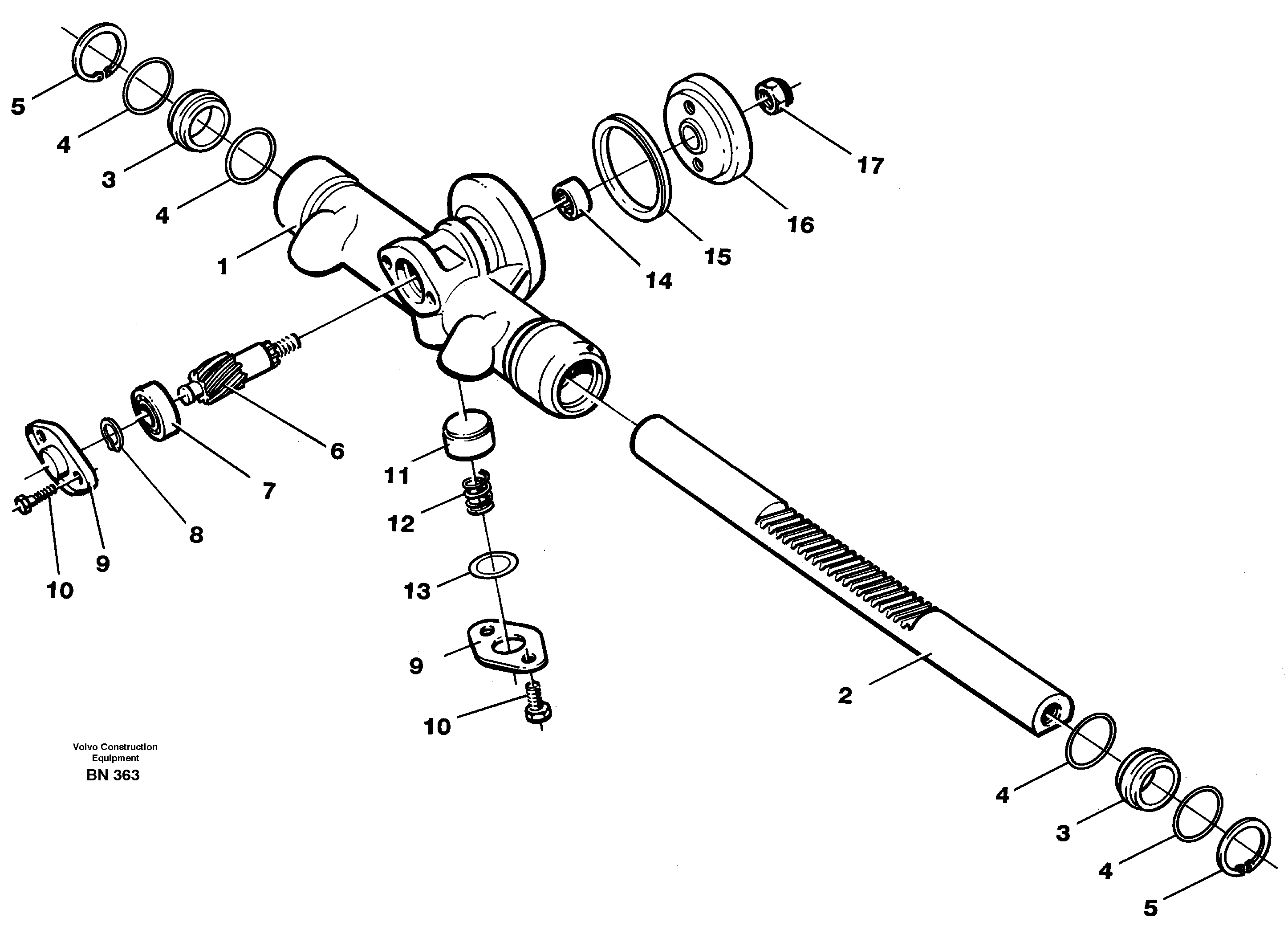 5
4
3
4
1
17
16
15
14
6
7
8
9
10
11
12
13
9
10
2
4
3
4
5
Volvo Construction Equipment
BN 363