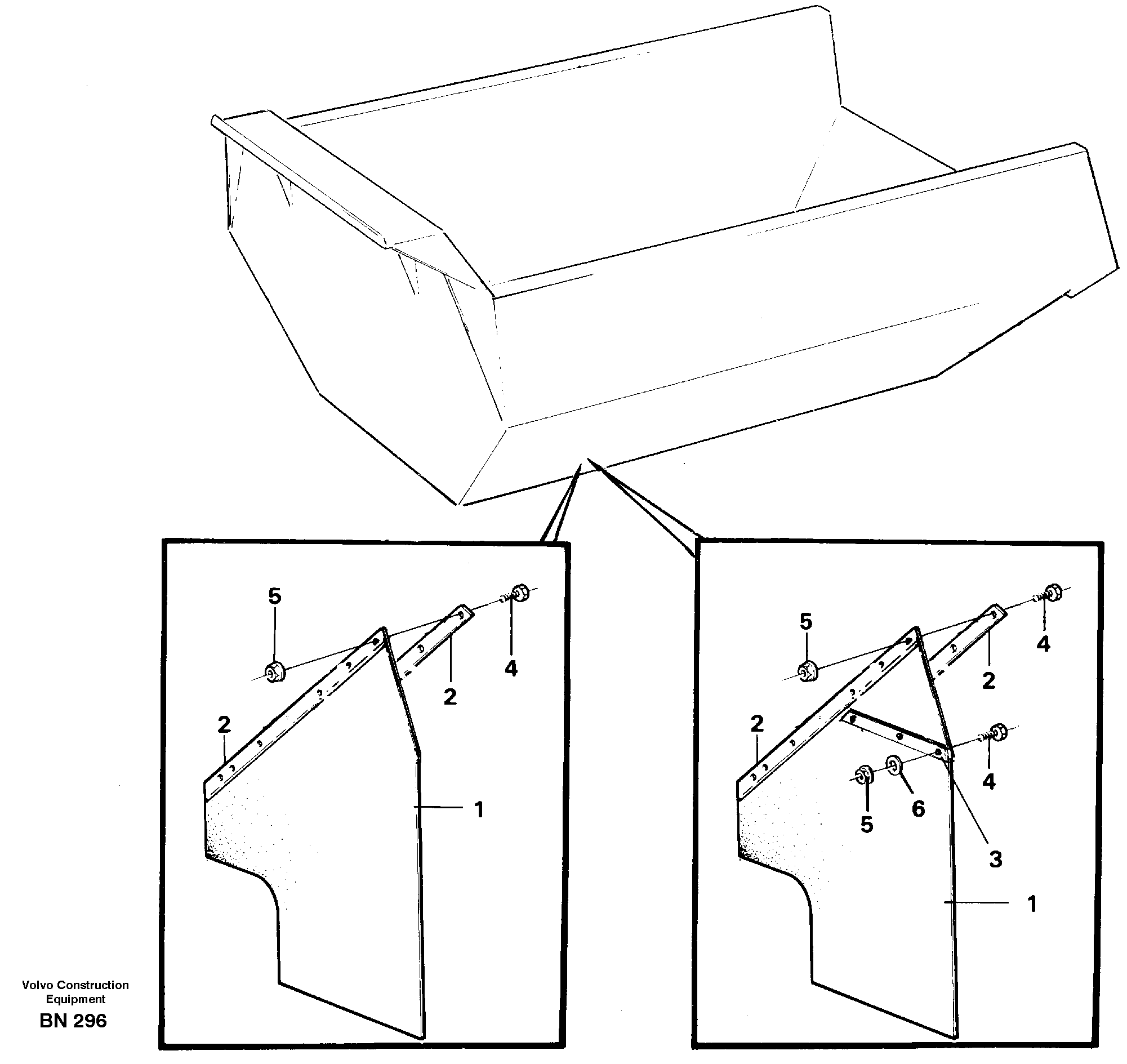 5
4
2
2
1

5
4
2
2
4
5
6
3
1

Volvo Construction Equipment
BN 296