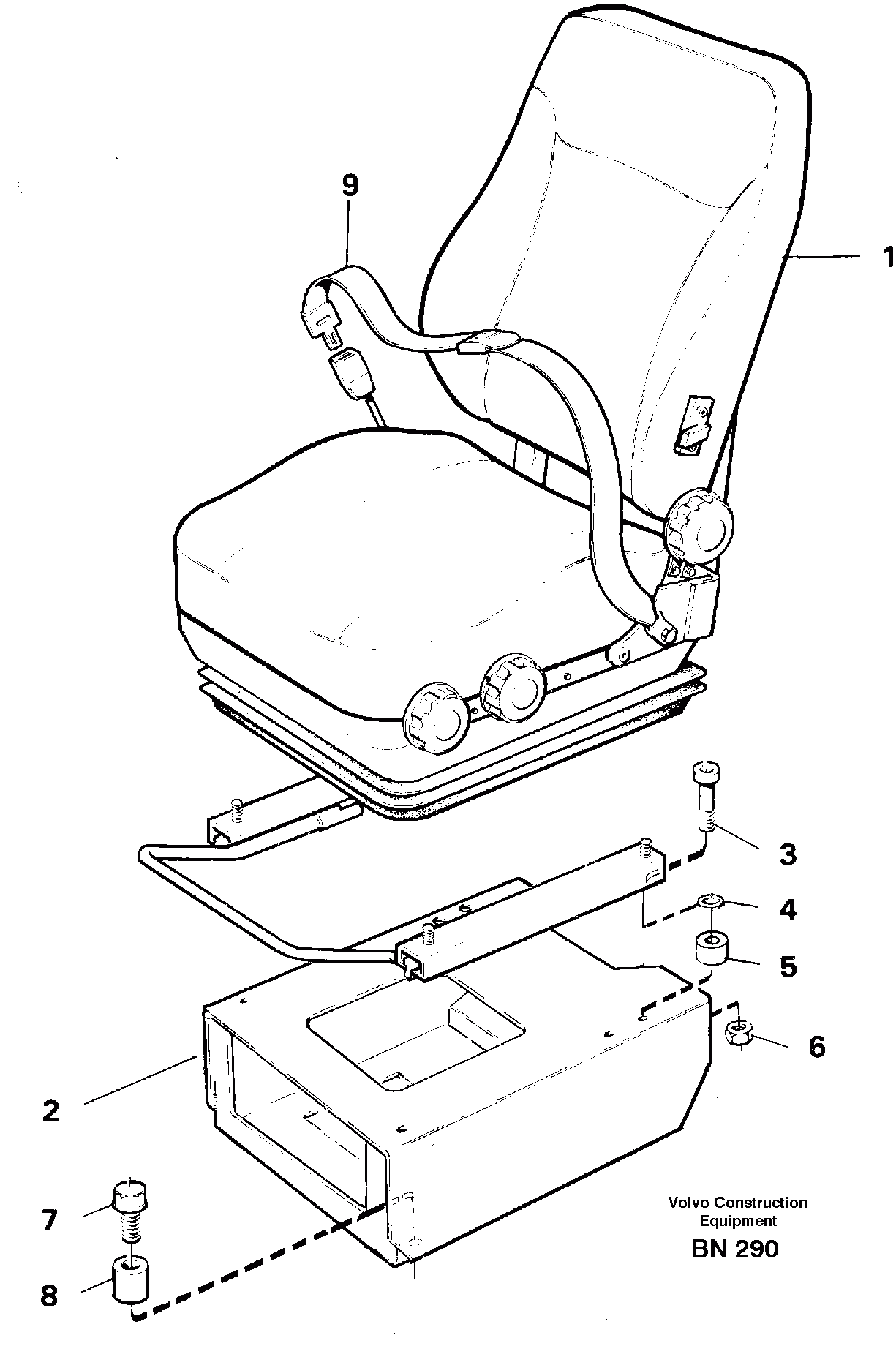 9

1

3

4

5

6

2

7

8

Volvo Construction Equipment

BN 290