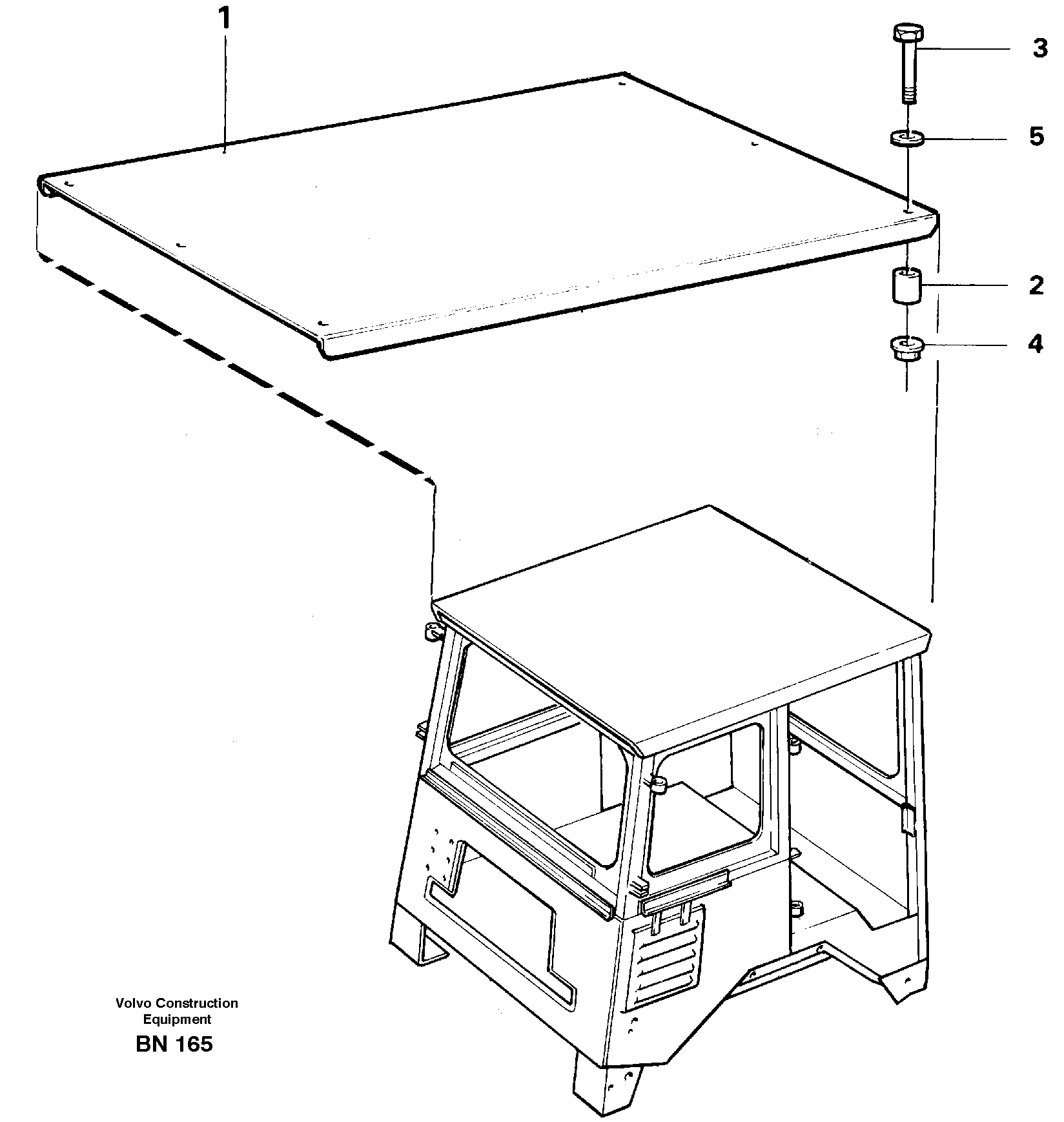 1

3

5

2

4

Volvo Construction Equipment

BN 165