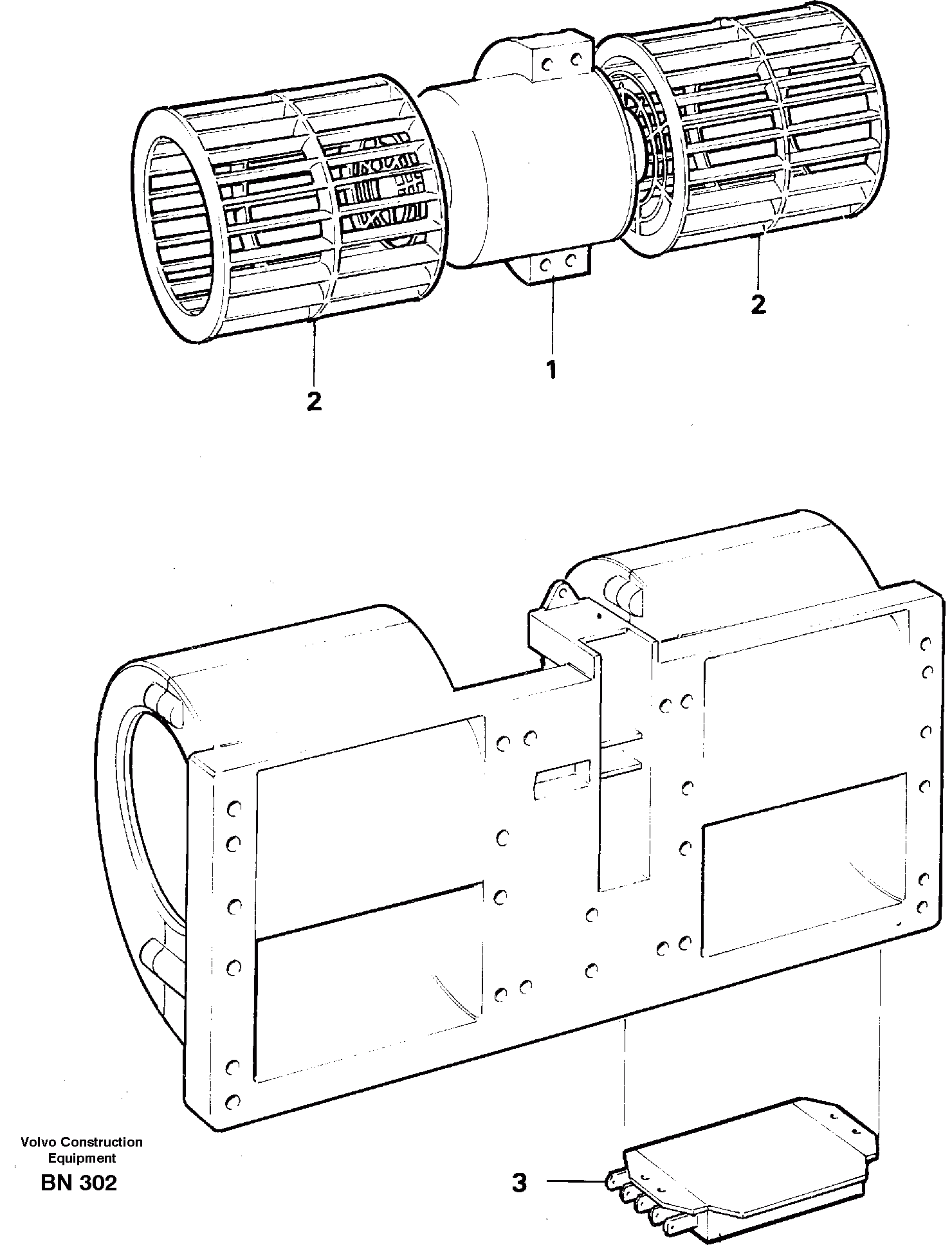 2

1

2

Volvo Construction Equipment

BN 302

3