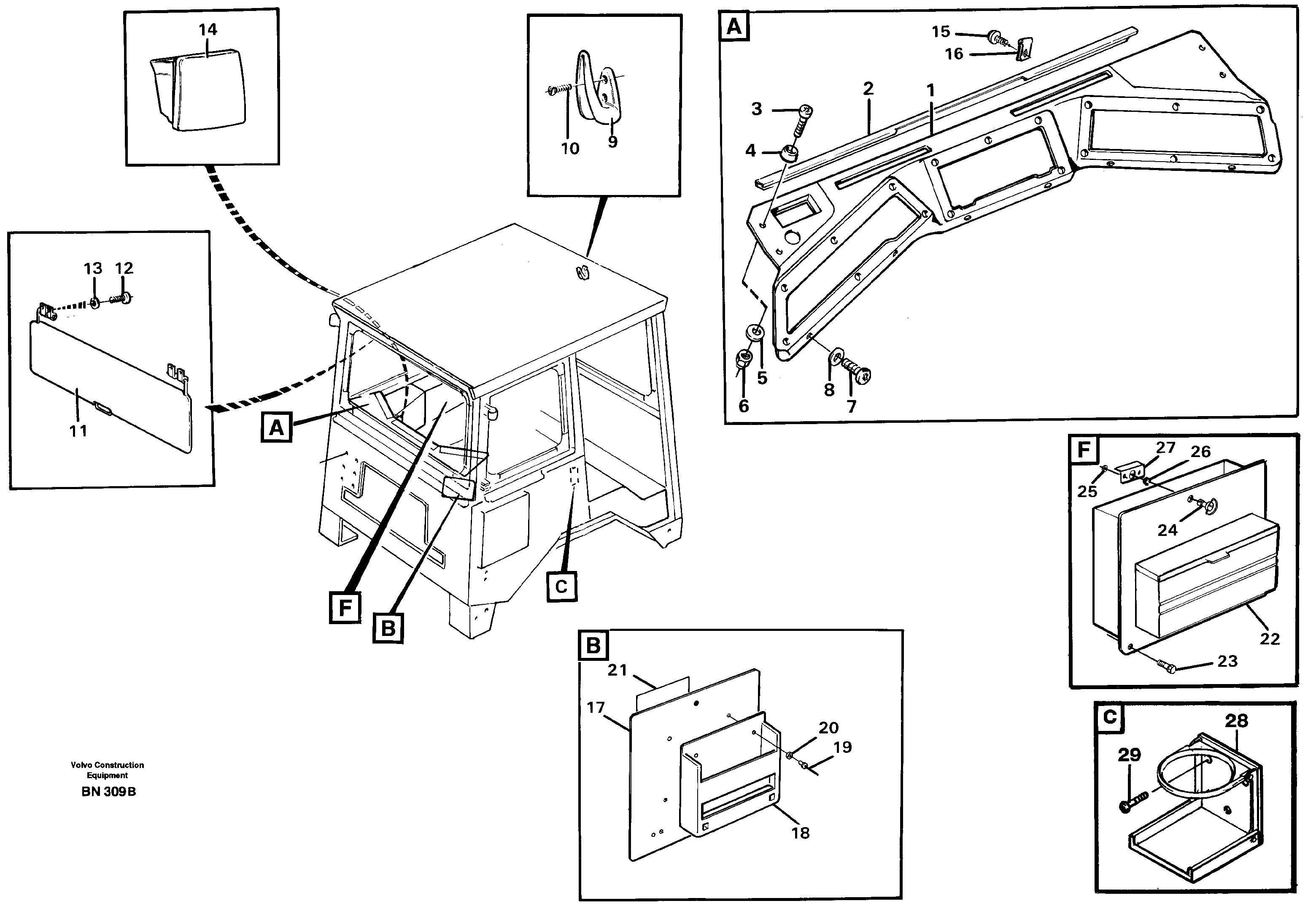 14

10
9

A
15
16
2
1
3
4
5
6
8
7

13
12
11

A
F
B
C

F
27
26
25
24
22
23

B
21
17
20
19
18

C
28
29

Volvo Construction Equipment
BN 309B