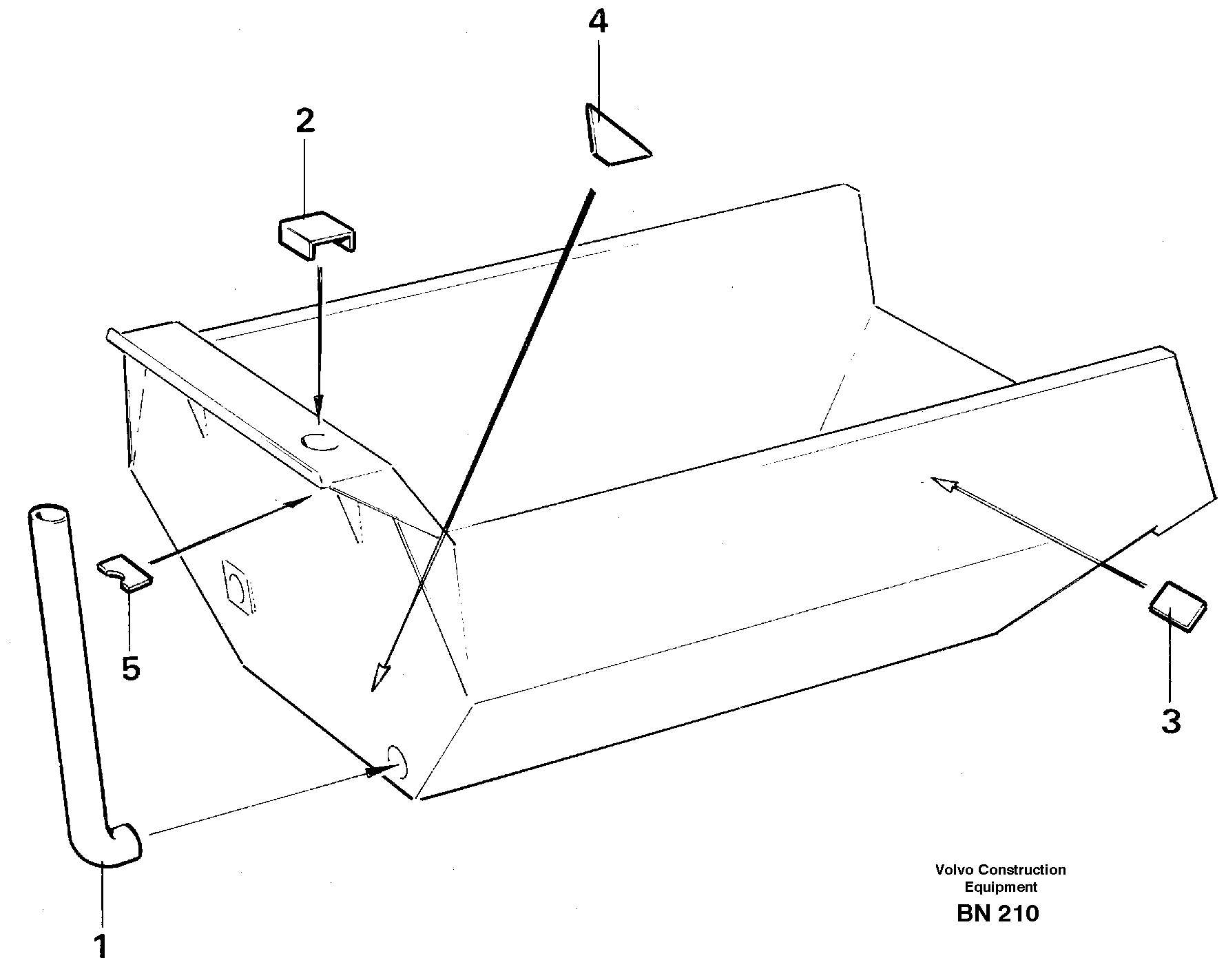 4

2

5

3

1

Volvo Construction Equipment

BN 210