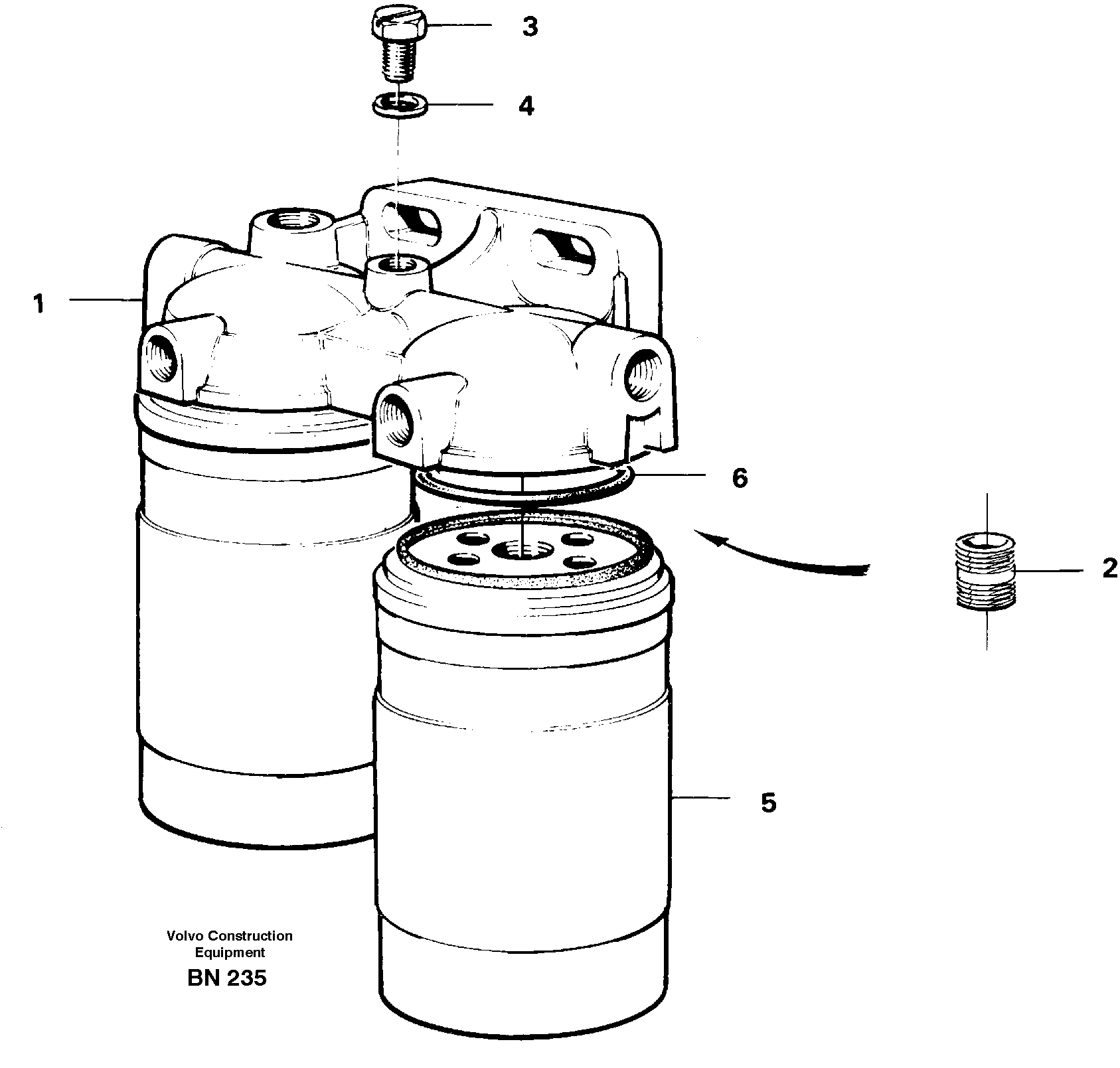 3

4

1

6

2

5

Volvo Construction Equipment

BN 235