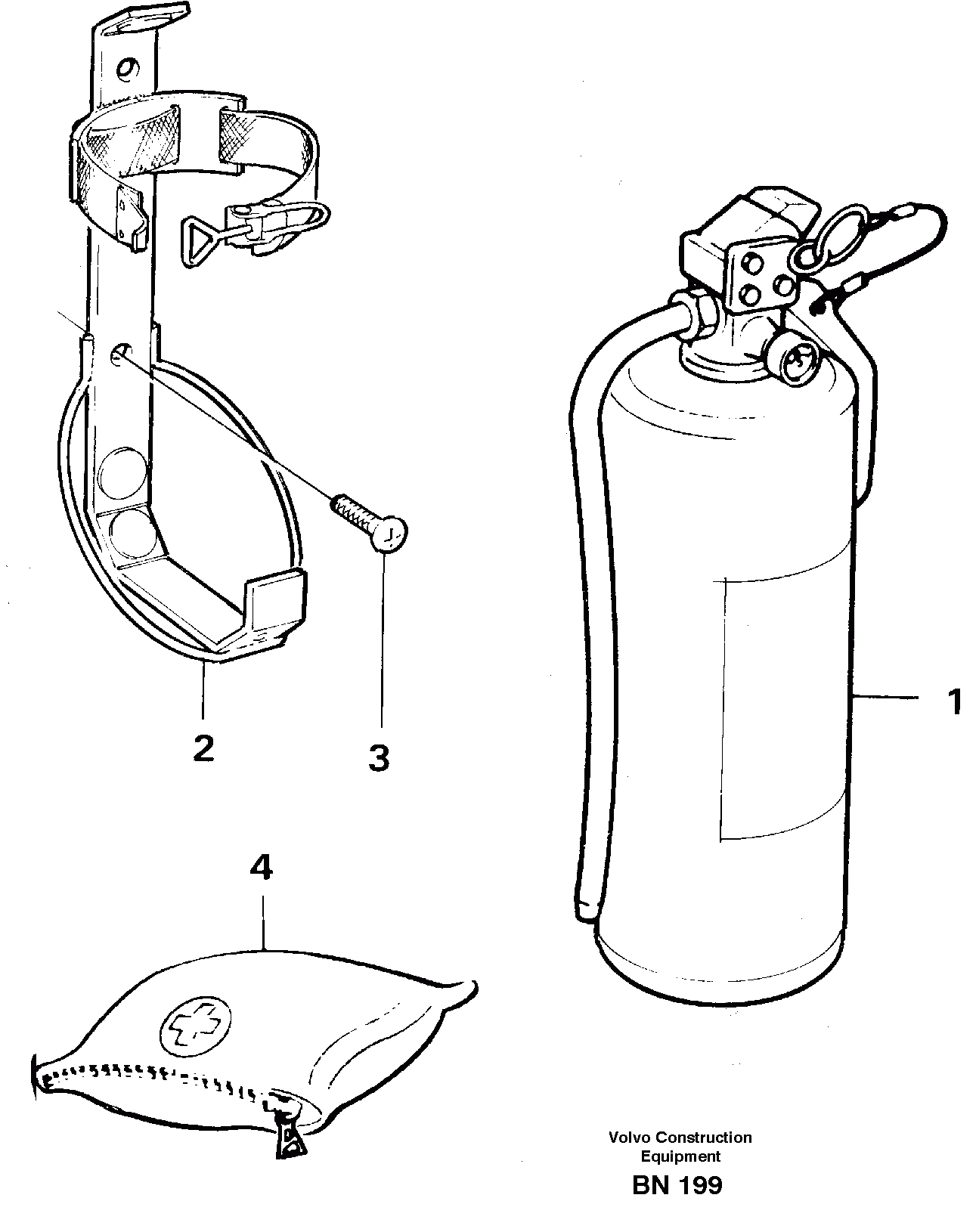 1

2

3

4

Volvo Construction Equipment

BN 199