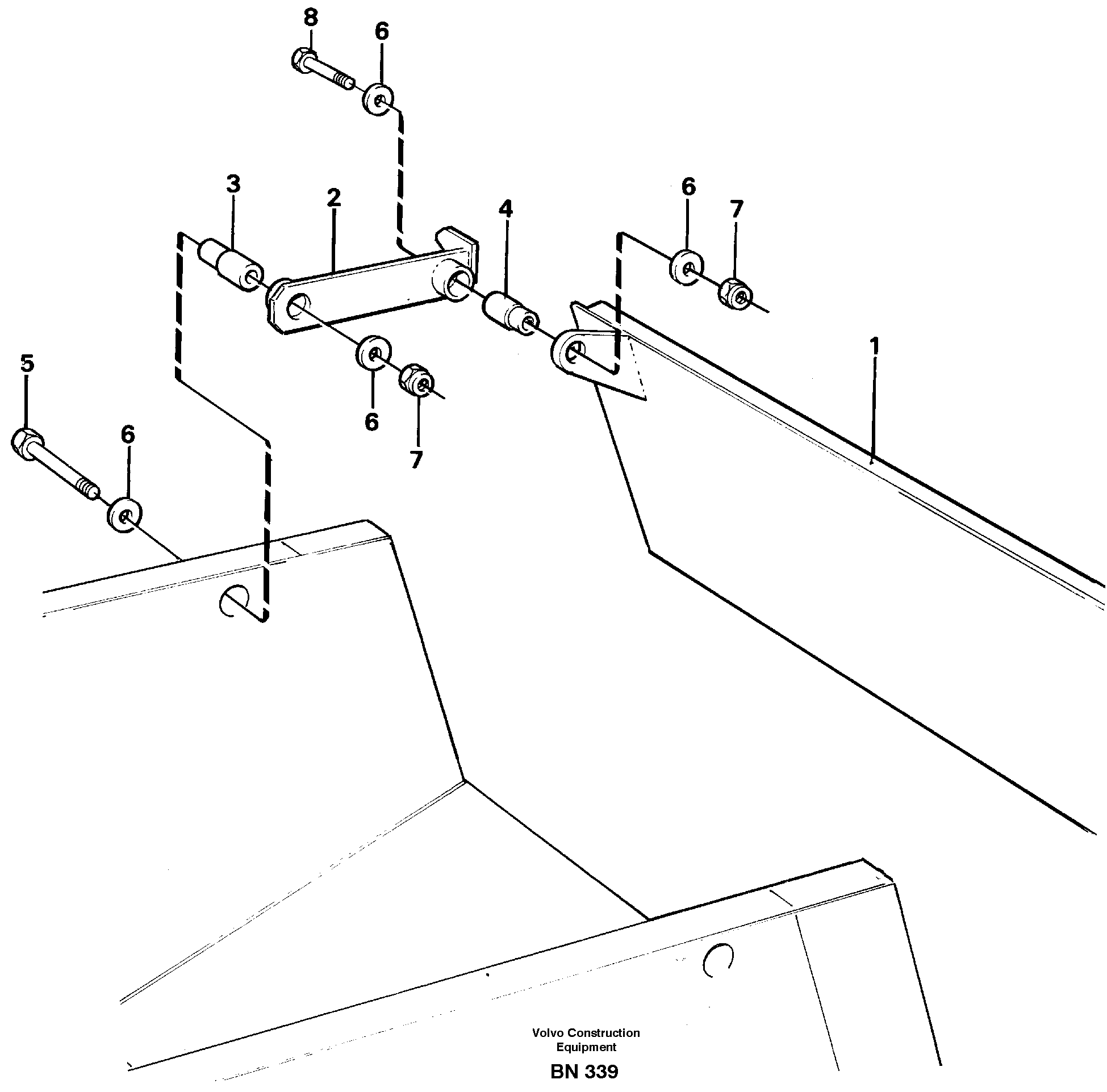 8
6
3
2
4
6
7
1
5
6
6
7

Volvo Construction Equipment

BN 339