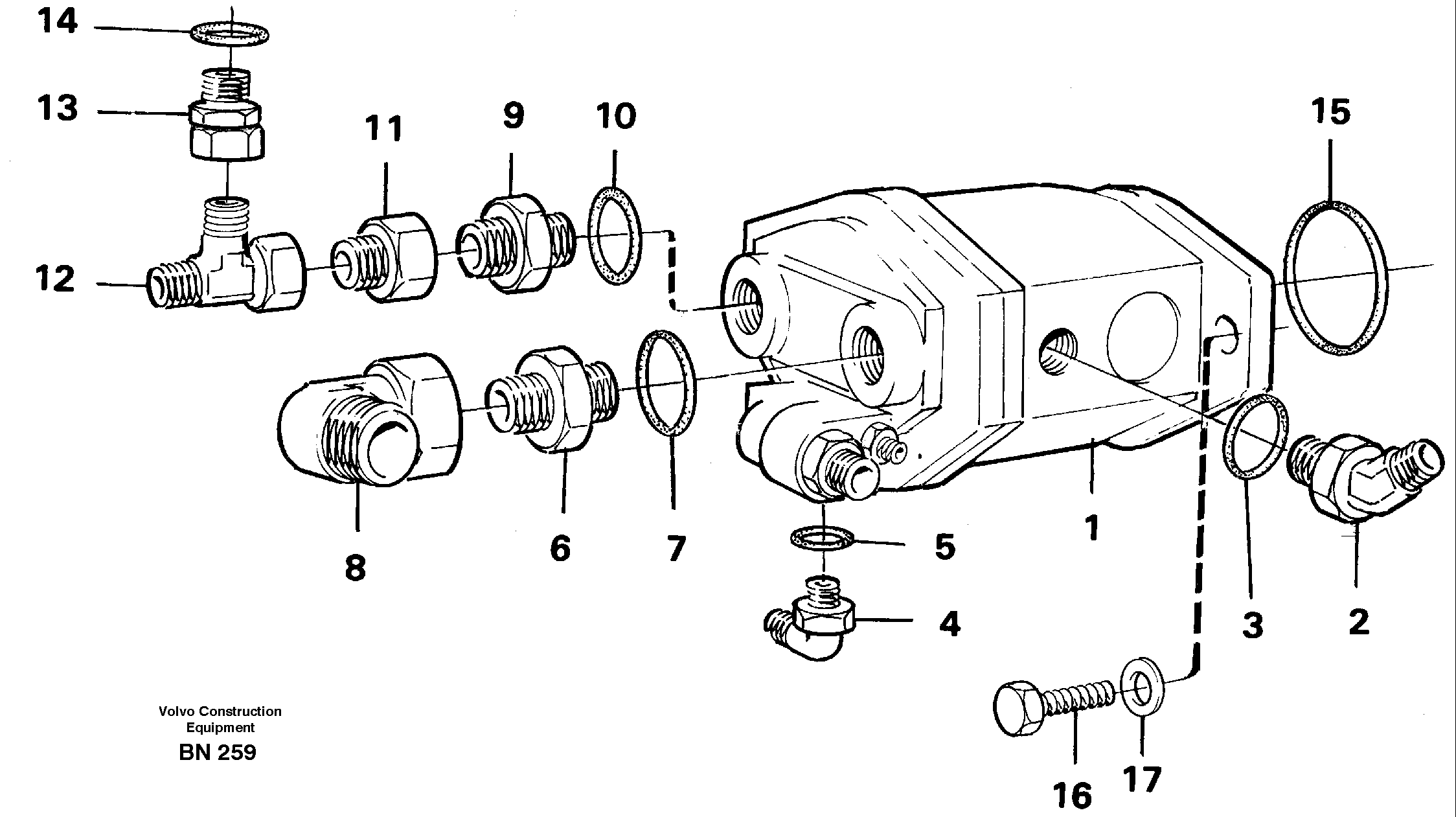 14
13
11
9
10
15
12
8
6
7
5
1
4
3
2
16
17

Volvo Construction Equipment
BN 259