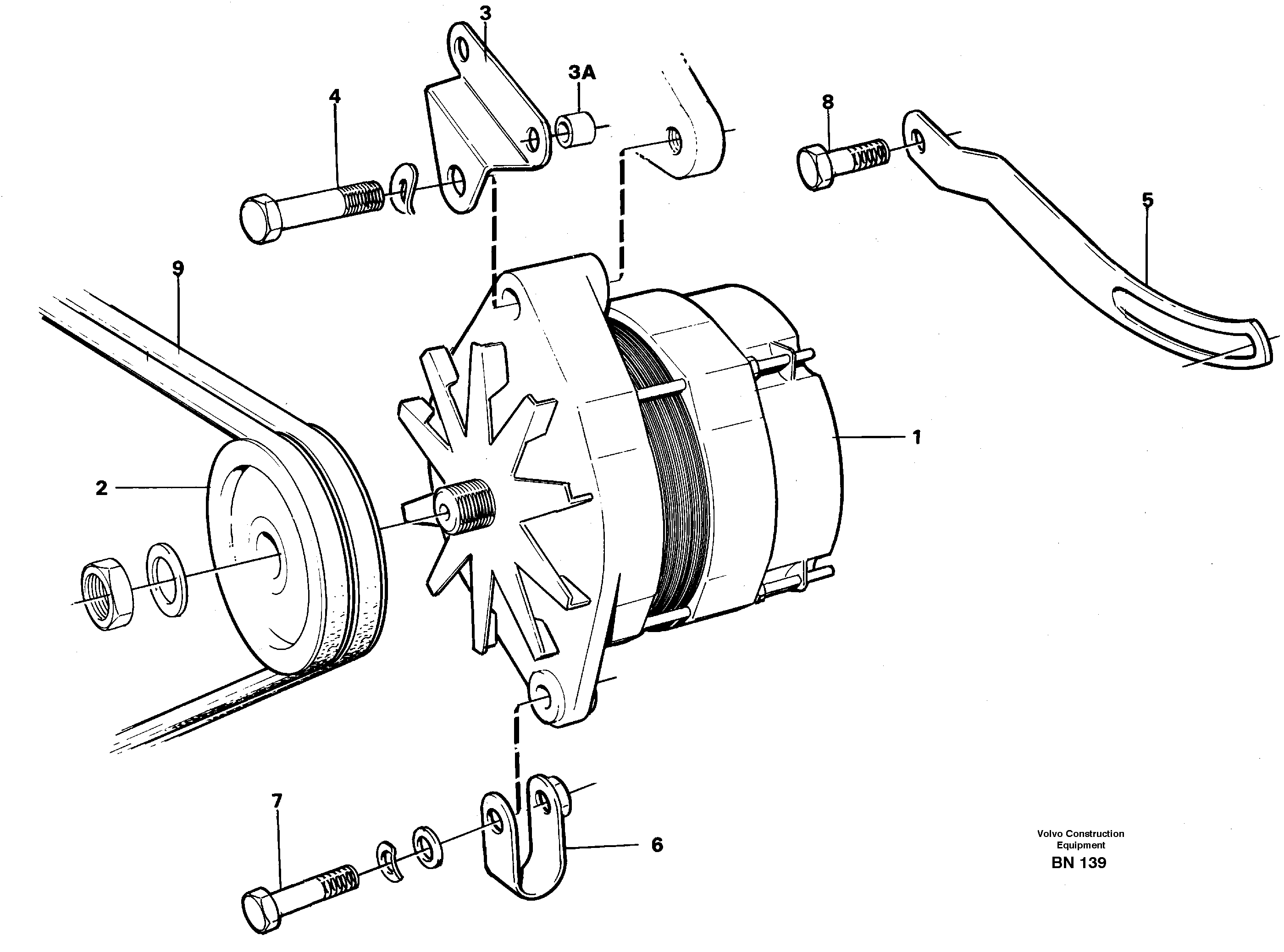 3
3A
4
8
5
9
1
2
7
6
Volvo Construction Equipment
BN 139