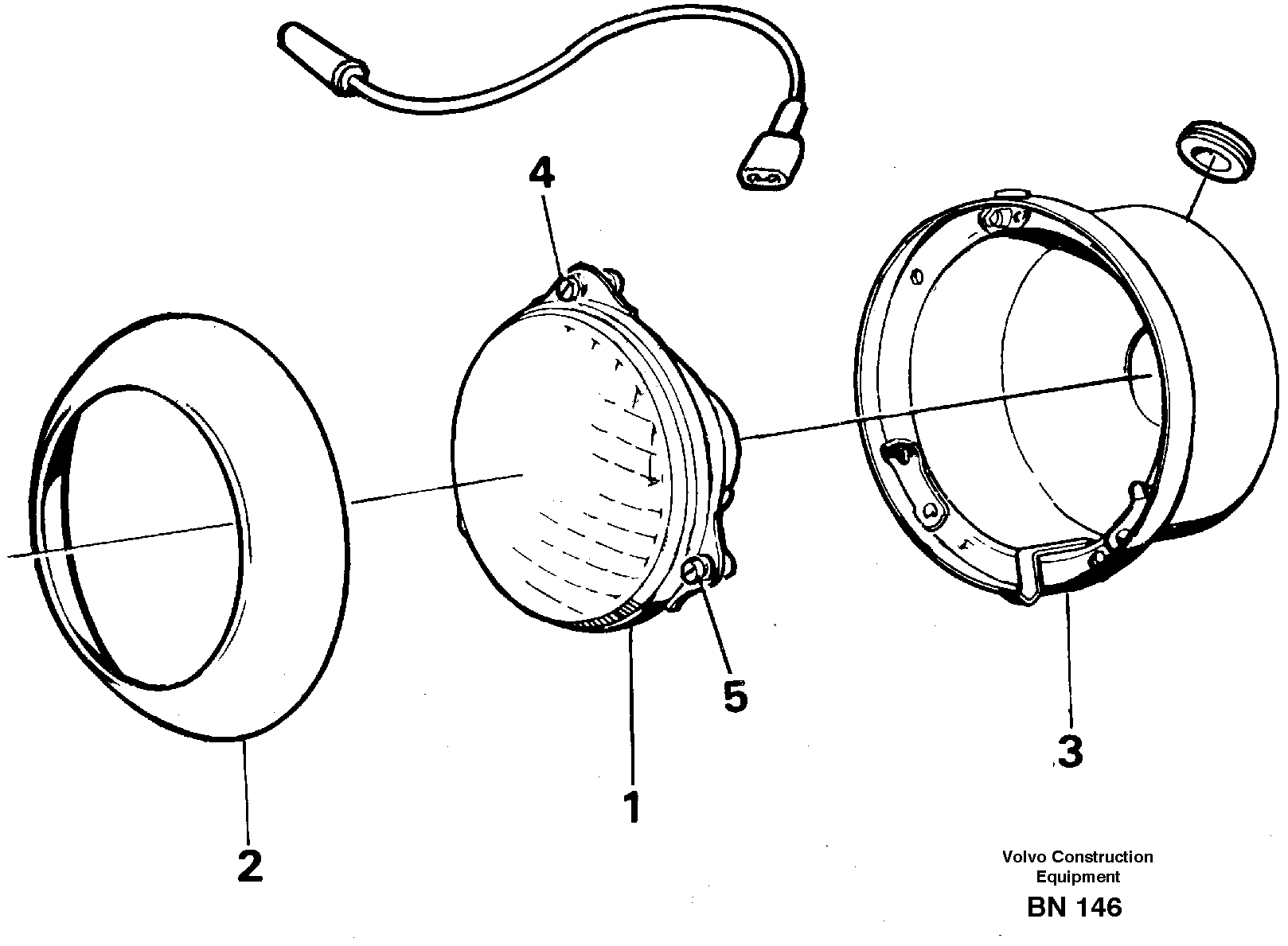 4

5

3

1

2

Volvo Construction Equipment

BN 146