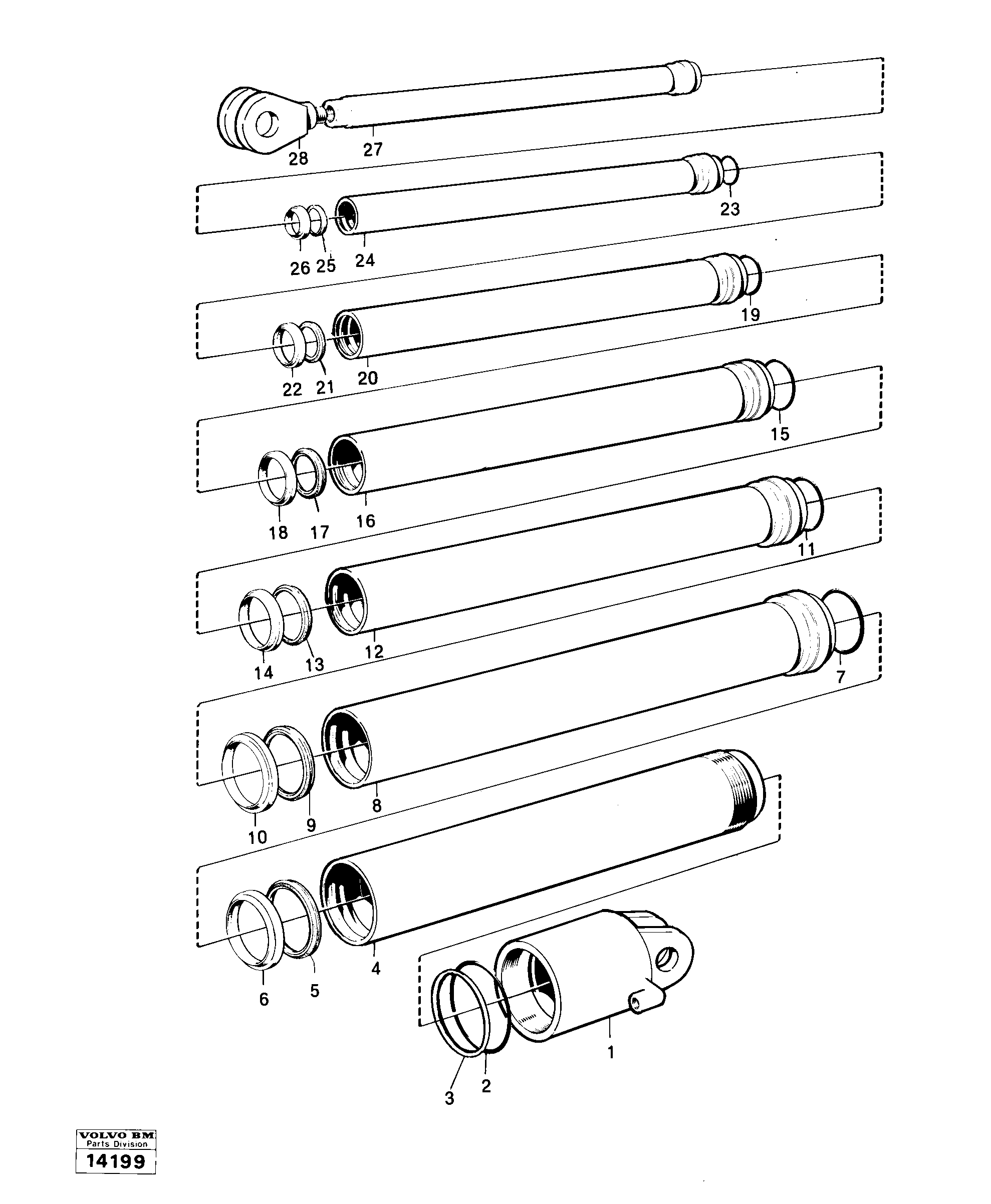 28
27
23
26
25
24
19
22
21
20
15
18
17
16
11
14
13
12
7
10
9
8
6
5
4
1
3
2

VOLVO BM
Parts Division
14199