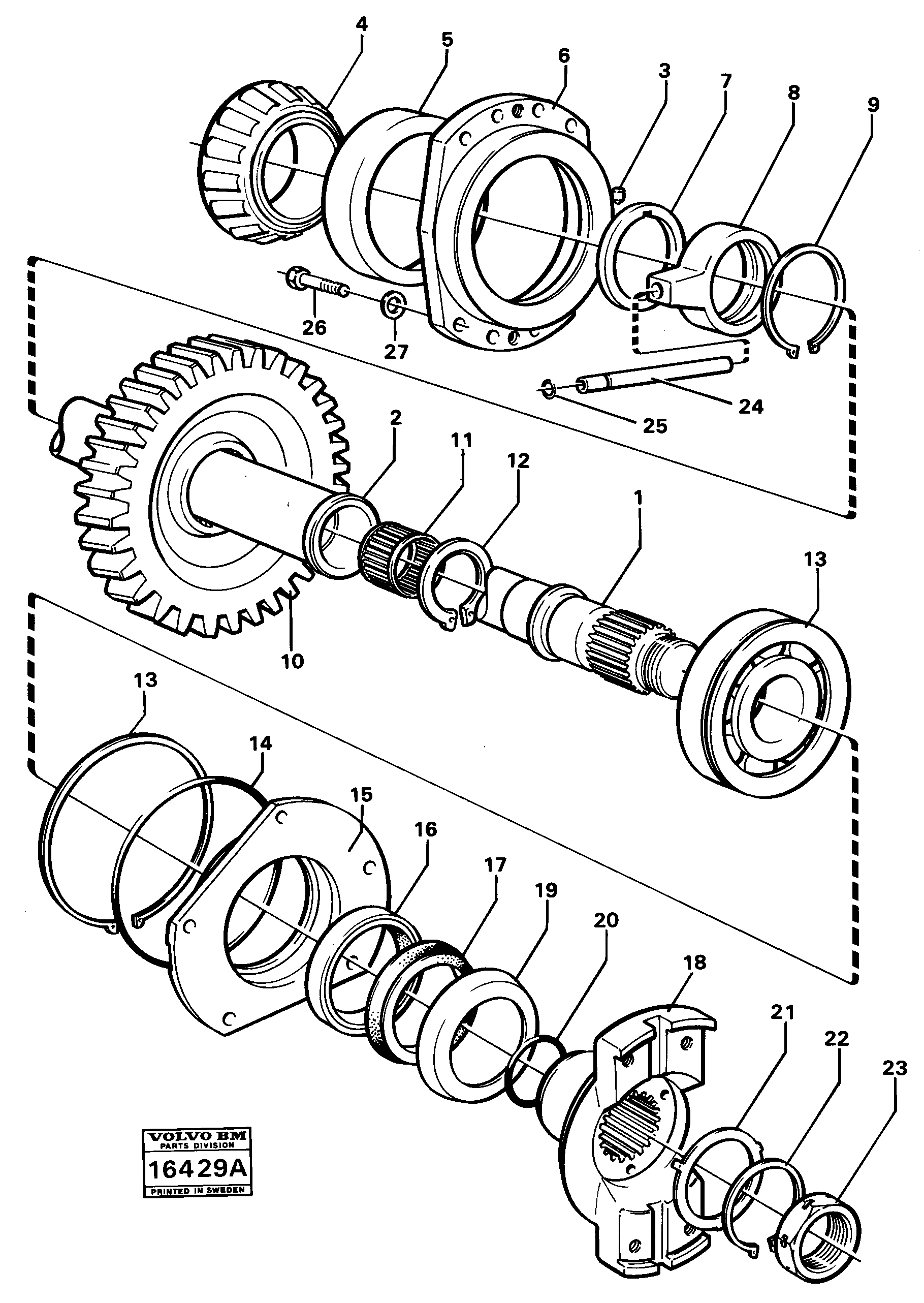 4
5
6
3
7
8
9
26
27
24
25
2
11
12
1
13
10
13
14
15
16
17
19
20
18
21
22
23
VOLVO BM
PARTS DIVISION
16429A
PRINTED IN SWEDEN