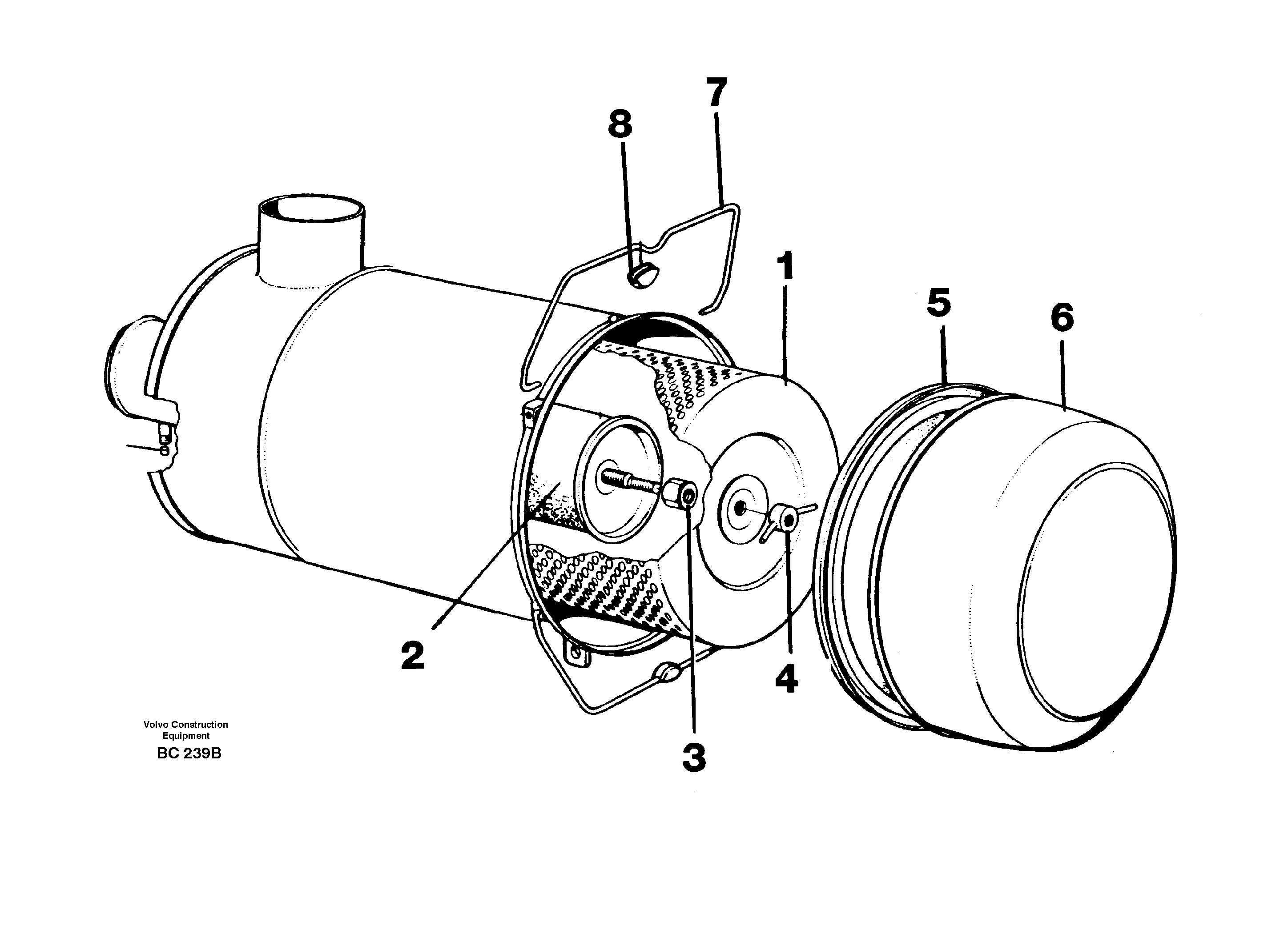 7
8
1
5
6
2
4
3

Volvo Construction Equipment
BC 239B