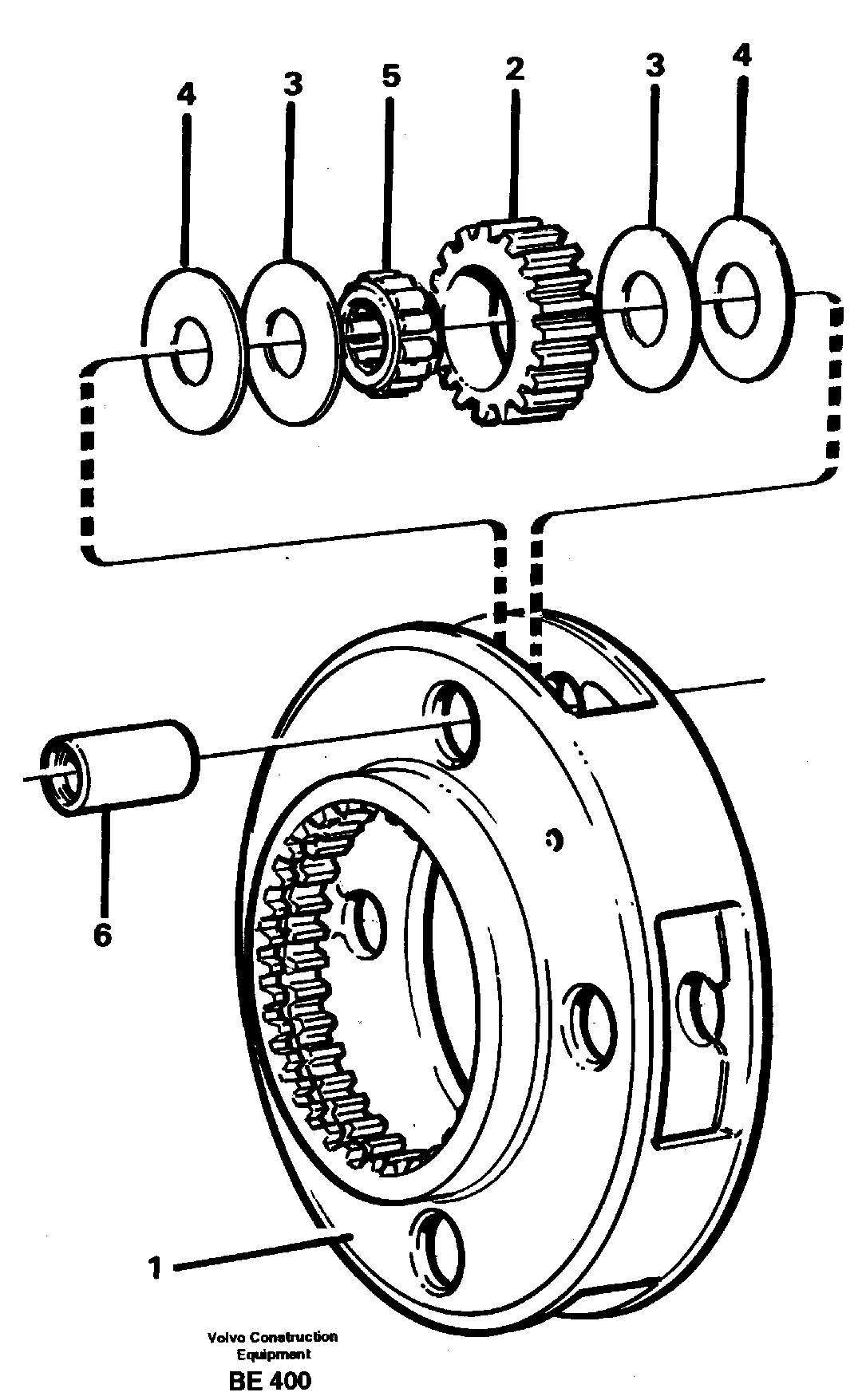 4
3
5
2
3
4
6
1
Volvo Construction Equipment
BE 400