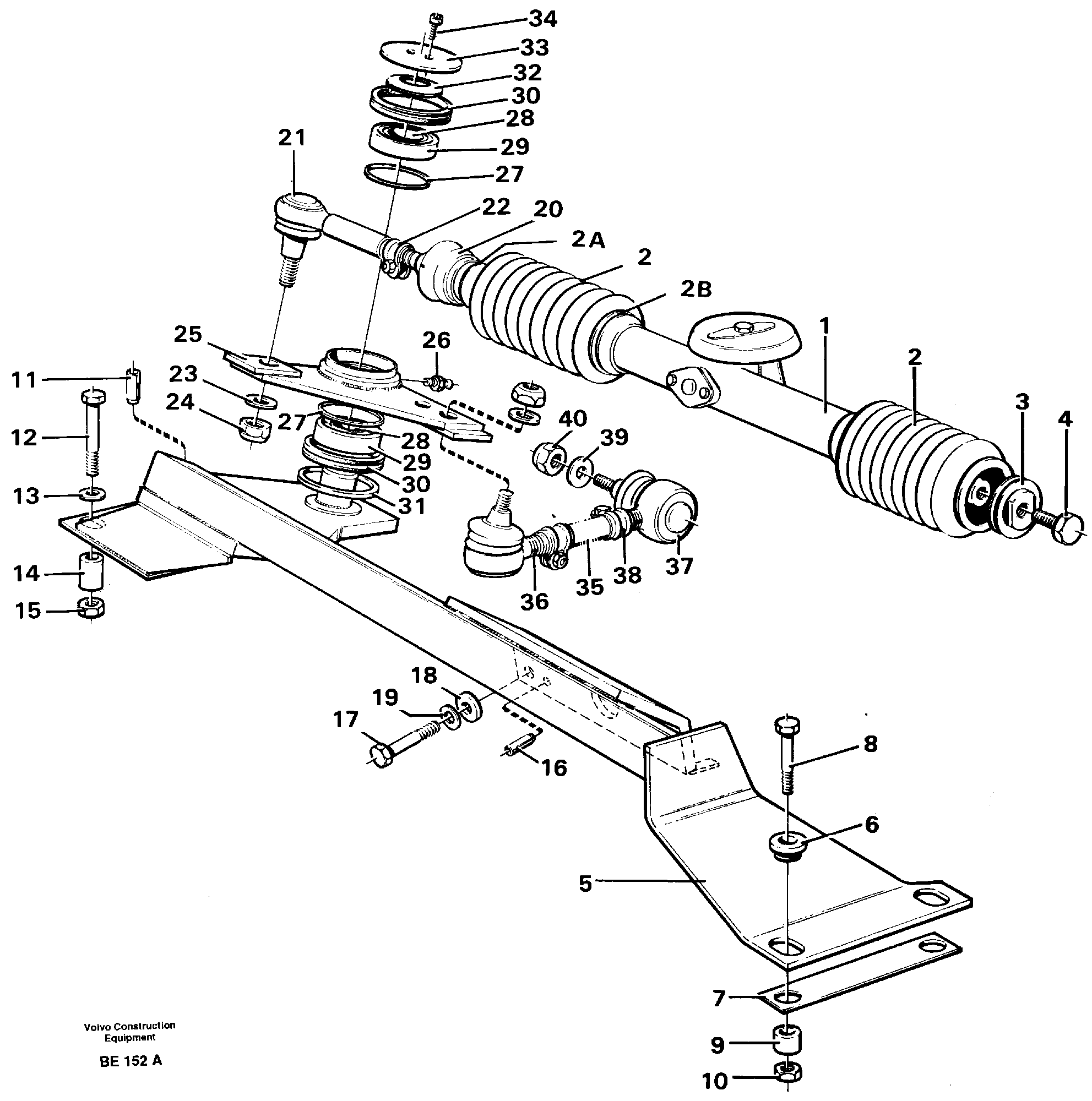 34
33
32
30
28
29
27
21
22
20
2A
2
2B
1
2
3
4
25
26
11
23
24
27
28
29
30
31
12
13
14
15
40
39
37
38
35
36
18
19
17
16
8
6
5
7
9
10

Volvo Construction Equipment

BE 152 A