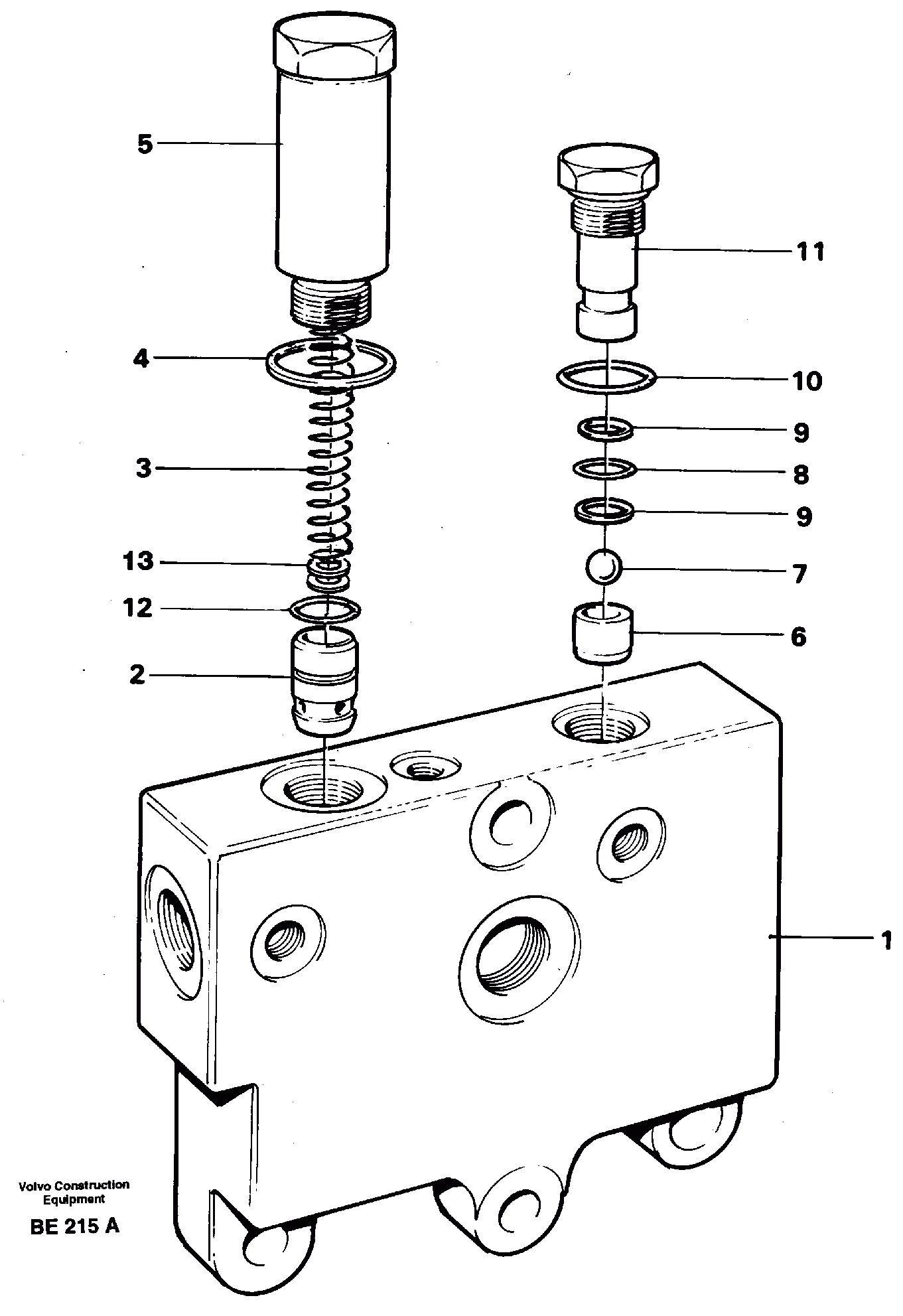 5

11

4

10

9

3

8

9

13

7

12

6

2

1

Volvo Construction Equipment

BE 215 A