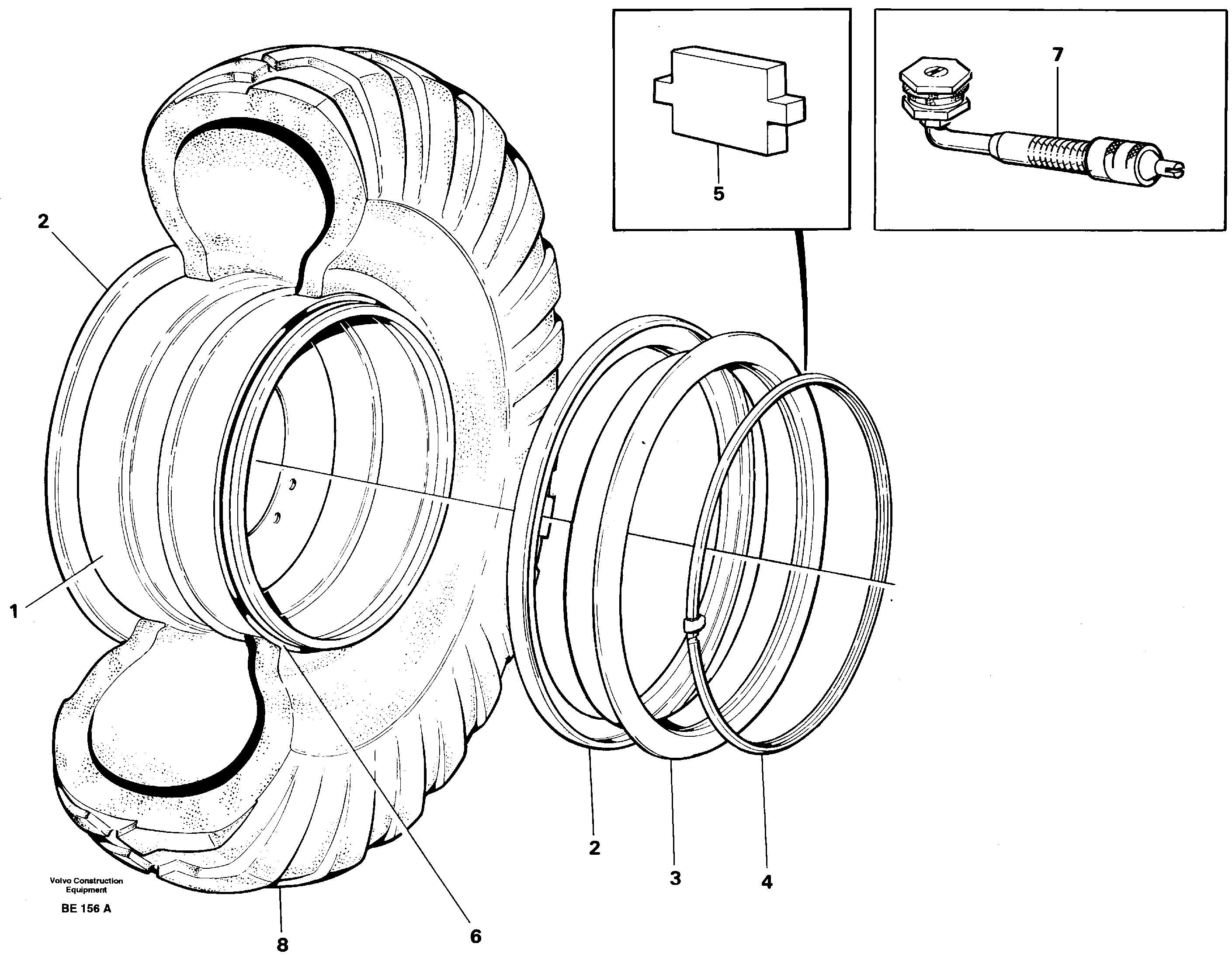 5

7

2

1

2

3

4

Volvo Construction Equipment

BE 156 A

8

6