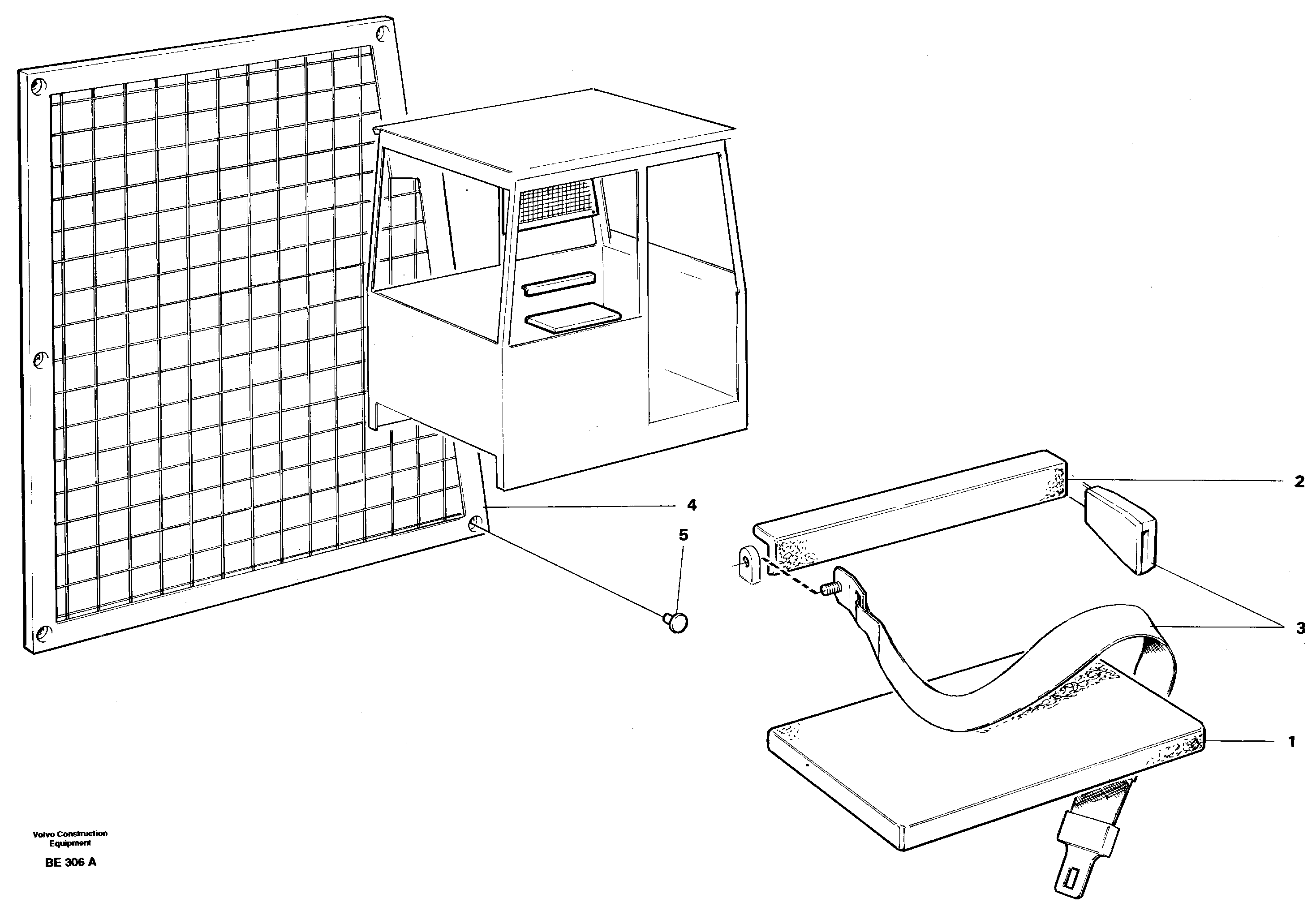 2
4
5
3
1
Volvo Construction Equipment
BE 306 A