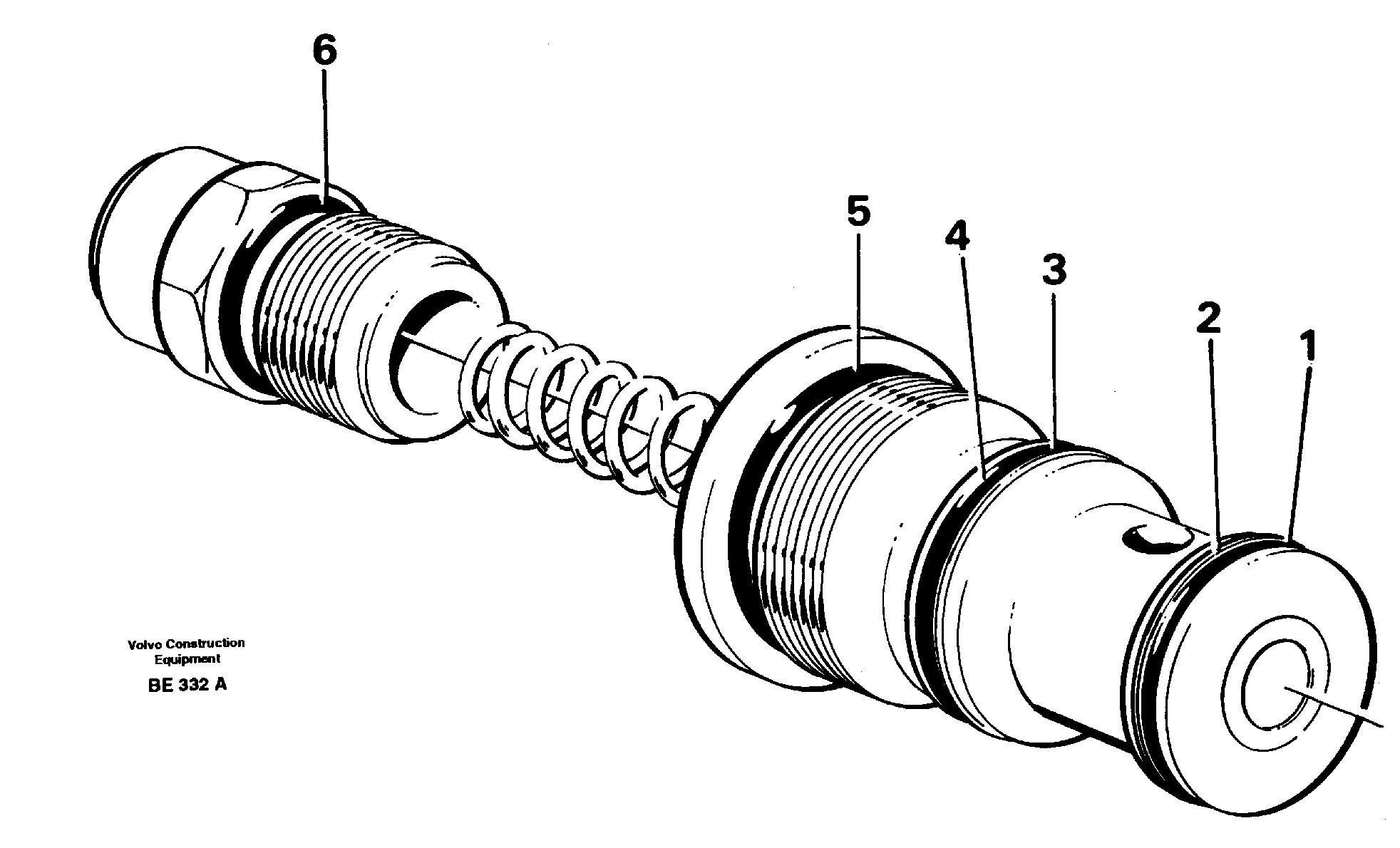 6

5

4

3

2

1

Volvo Construction Equipment

BE 332 A