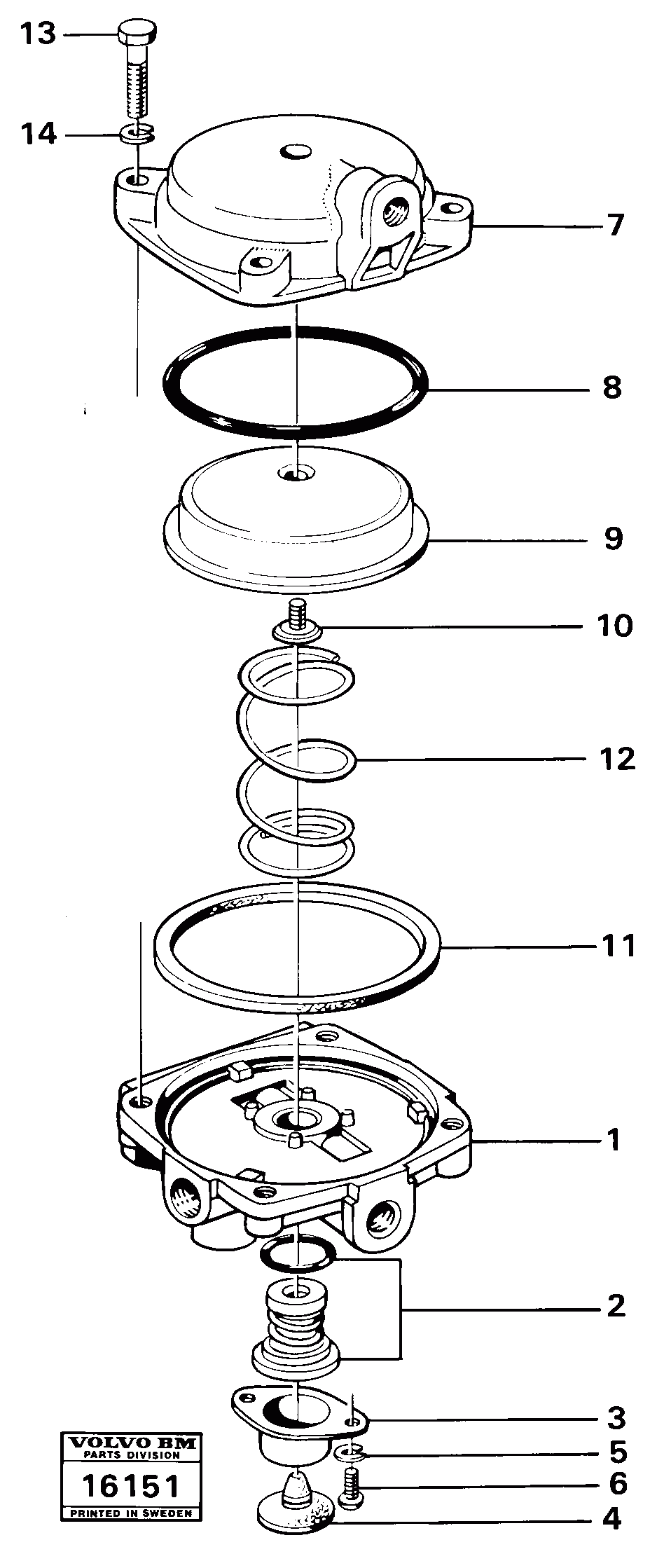 13
14
7
8
9
10
12
11
1
2
3
5
6
4

VOLVO BM
PARTS DIVISION
16151
PRINTED IN SWEDEN