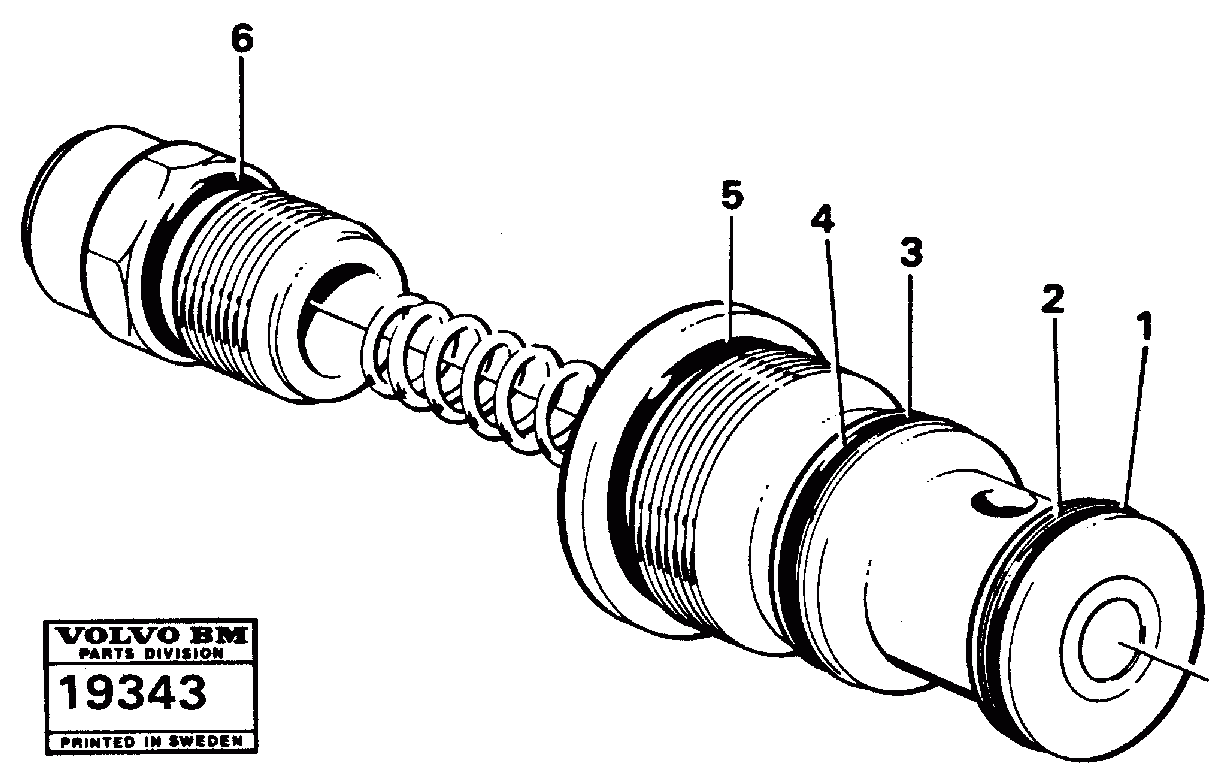 6

5

4

3

2

1

VOLVO BM
PARTS DIVISION
19343
PRINTED IN SWEDEN