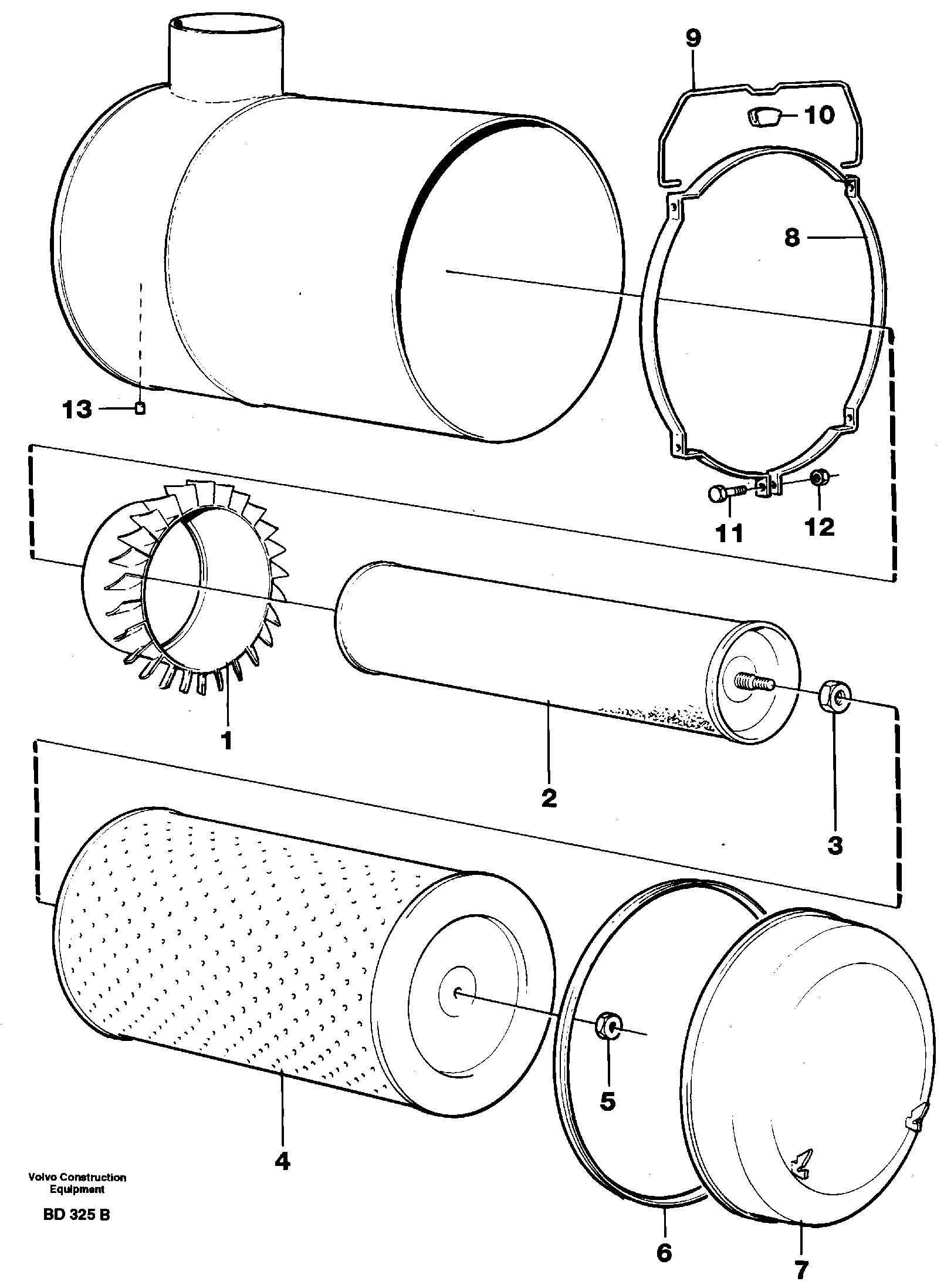 9
10
8
13
11
12
1
2
3
4
5
6
7

Volvo Construction Equipment

BD 325 B