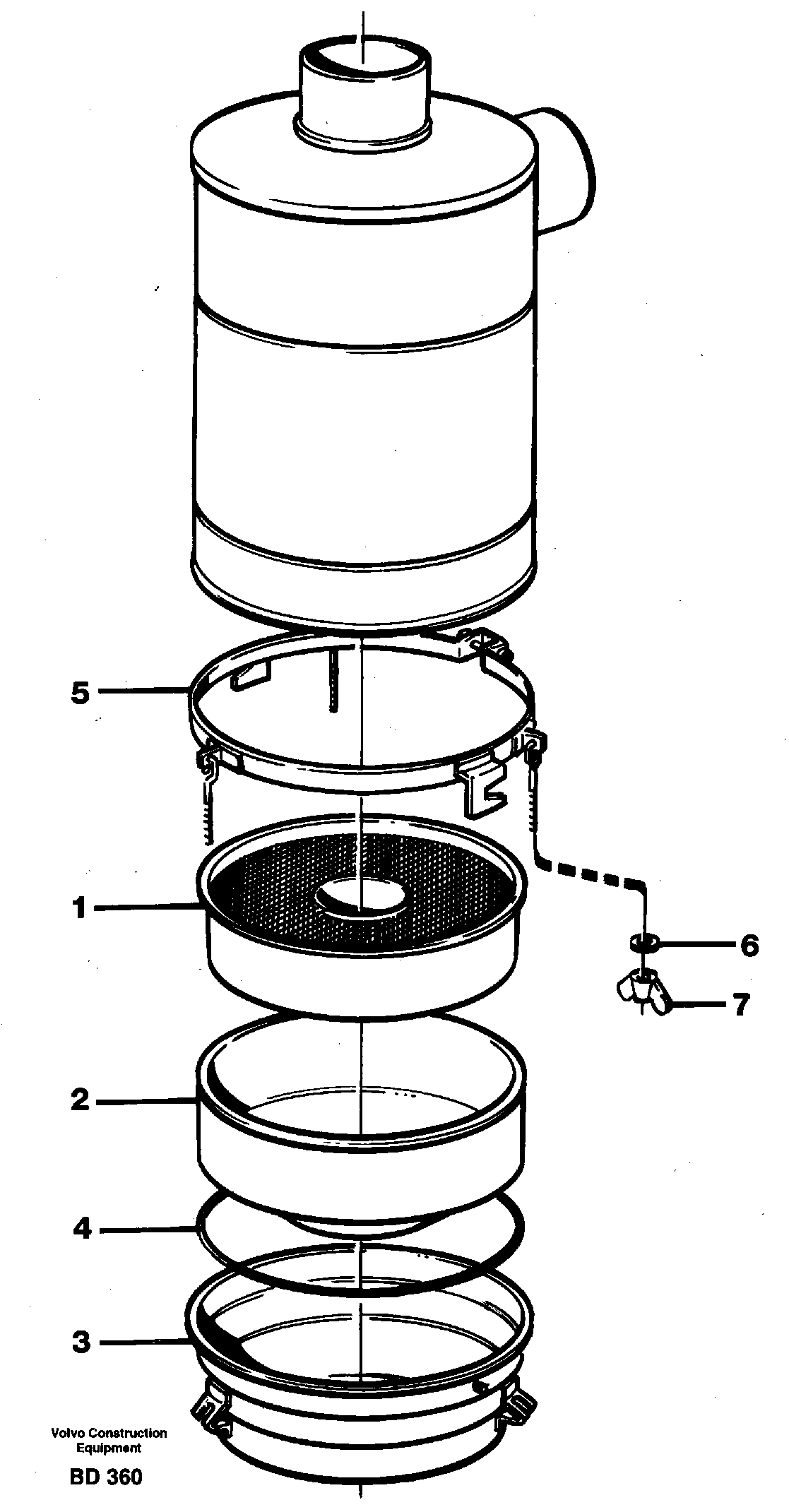 5
1
6
7
2
4
3
Volvo Construction Equipment
BD 360